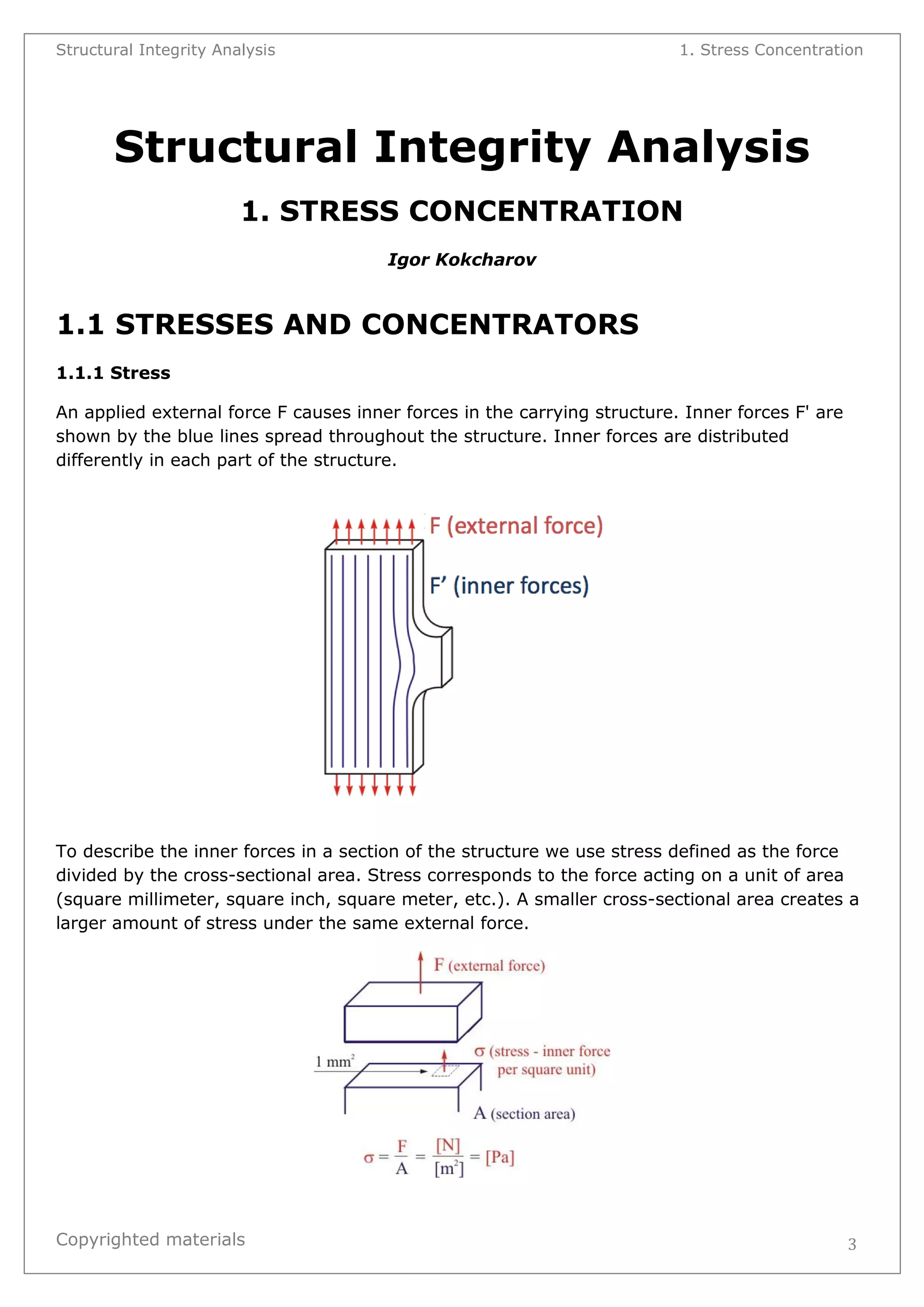 Structural Integrity Analysis

1. Stress Concentration

Structural Integrity Analysis

1. STRESS CONCENTRATION

Igor Kokcharov

1.1 STRESSES AND CONCENTRATORS

1.1.1 Stress

An applied external force F causes inner forces in the carrying structure. Inner forces F' are shown by the blue lines spread throughout the structure. Inner forces are distributed differently in each part of the structure.

F (external force)

F’ (inner forces)

To describe the inner forces in a section of the structure we use stress defined as the force divided by the cross-sectional area. Stress corresponds to the force acting on a unit of area (square millimeter, square inch, square meter, etc.). A smaller cross-sectional area creates a larger amount of stress under the same external force.

F (external force)

1 mm$^2$

σ (stress - inner force per square unit)

A (section area)

$\sigma = \frac{F}{A} = \frac{[N]}{[m^2]} = [Pa]$

Copyrighted materials

3