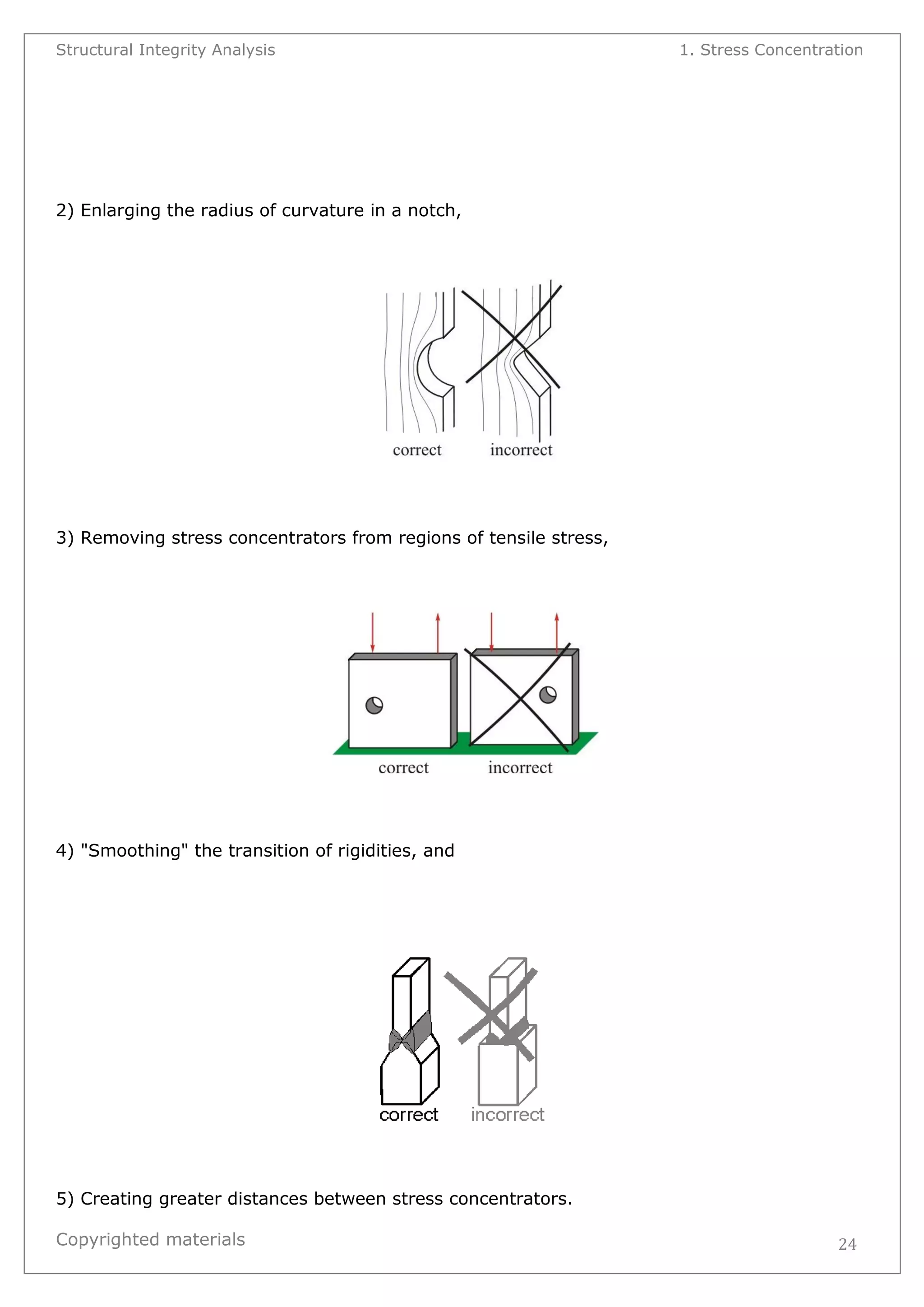 Structural Integrity Analysis

1. Stress Concentration

2) Enlarging the radius of curvature in a notch,

correct incorrect

3) Removing stress concentrators from regions of tensile stress,

correct incorrect

4) "Smoothing" the transition of rigidities, and

correct incorrect

5) Creating greater distances between stress concentrators.

Copyrighted materials

24