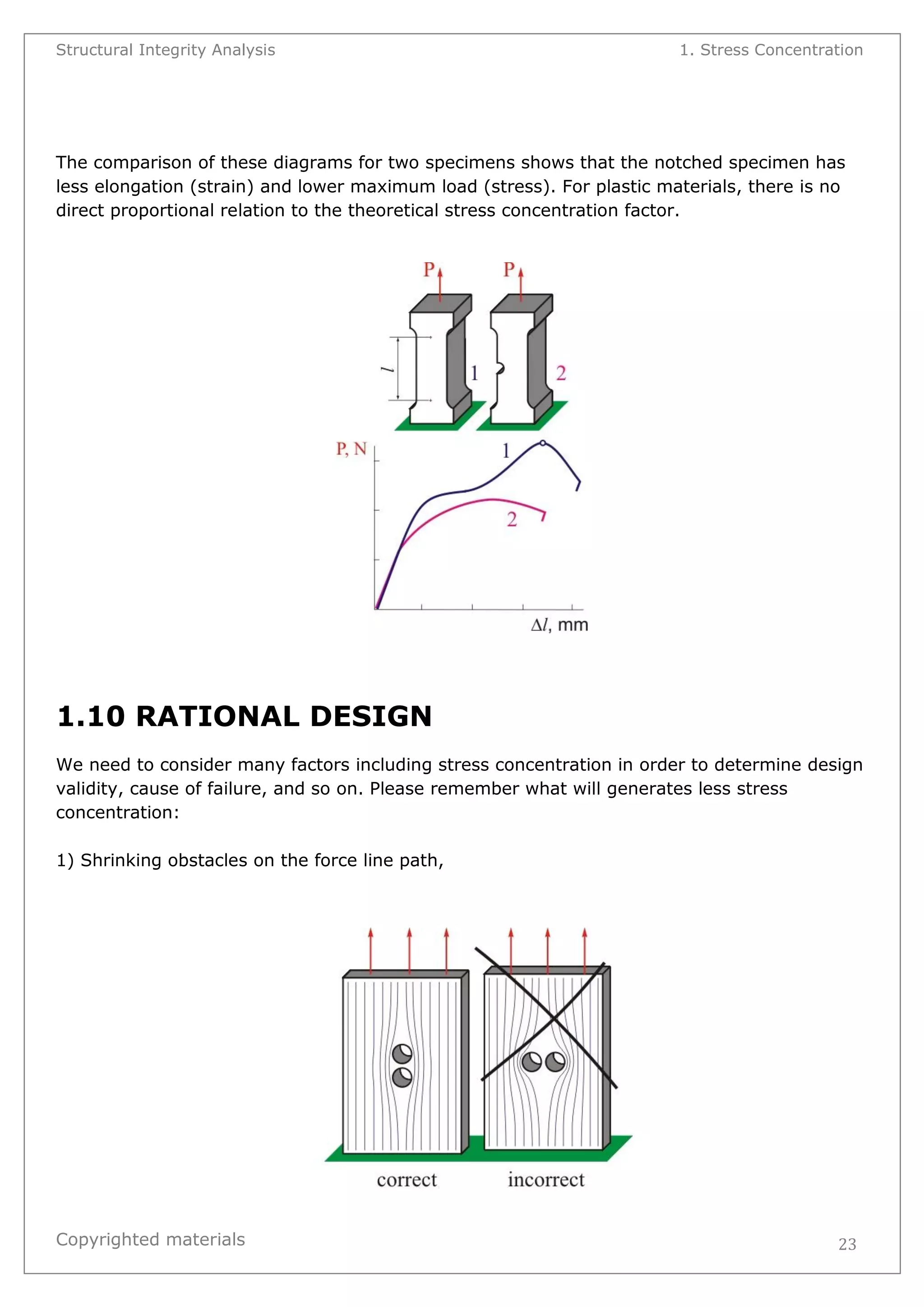 Structural Integrity Analysis

1. Stress Concentration

The comparison of these diagrams for two specimens shows that the notched specimen has less elongation (strain) and lower maximum load (stress). For plastic materials, there is no direct proportional relation to the theoretical stress concentration factor.

P

P

$l$

1

2

P, N

1

2

$\Delta l$, mm

1.10 RATIONAL DESIGN

We need to consider many factors including stress concentration in order to determine design validity, cause of failure, and so on. Please remember what will generates less stress concentration:

1) Shrinking obstacles on the force line path,

correct

incorrect

Copyrighted materials

23