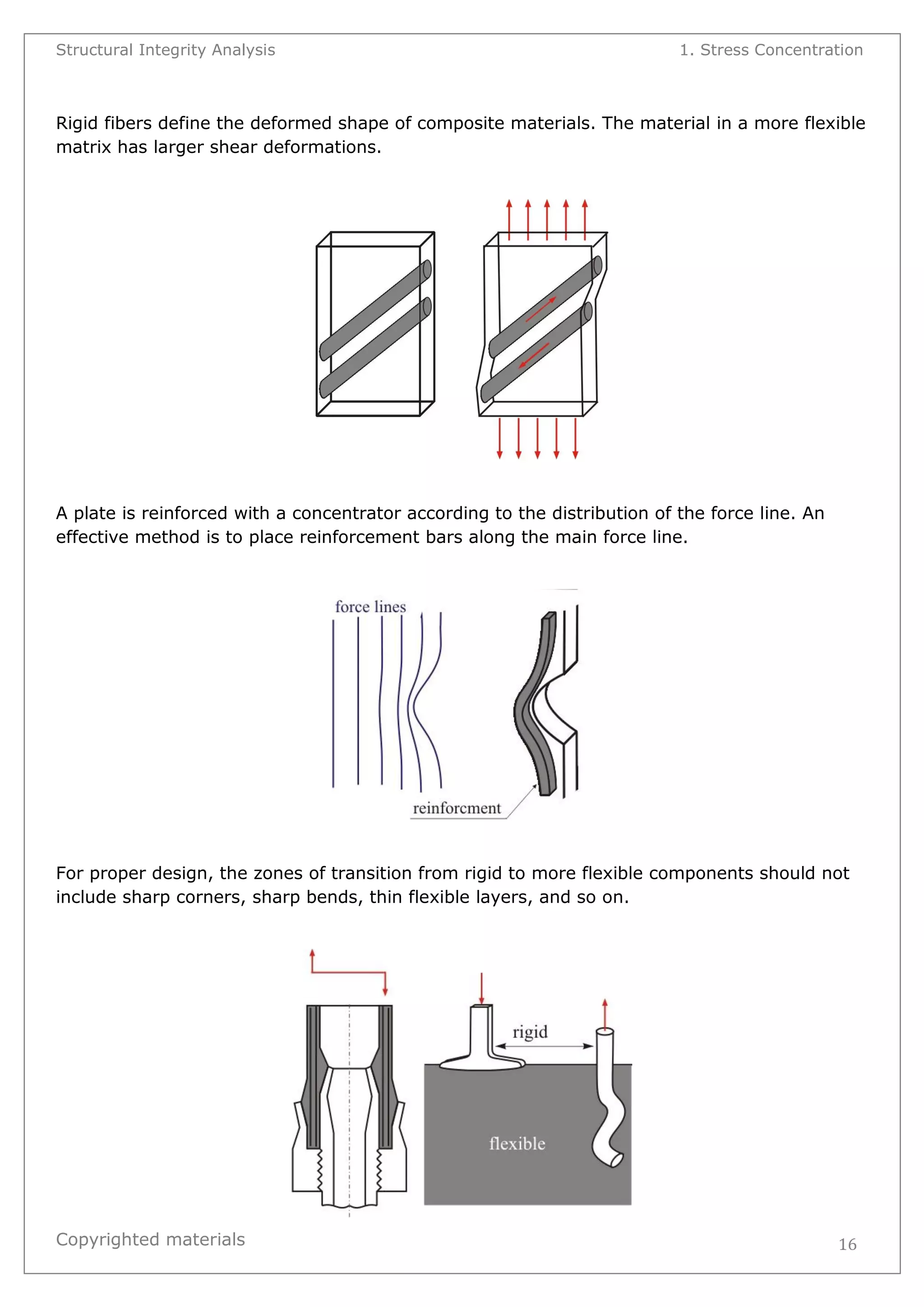 Structural Integrity Analysis

1. Stress Concentration

Rigid fibers define the deformed shape of composite materials. The material in a more flexible matrix has larger shear deformations.

A plate is reinforced with a concentrator according to the distribution of the force line. An effective method is to place reinforcement bars along the main force line.

force lines

reinforcment

For proper design, the zones of transition from rigid to more flexible components should not include sharp corners, sharp bends, thin flexible layers, and so on.

rigid

flexible

Copyrighted materials

16