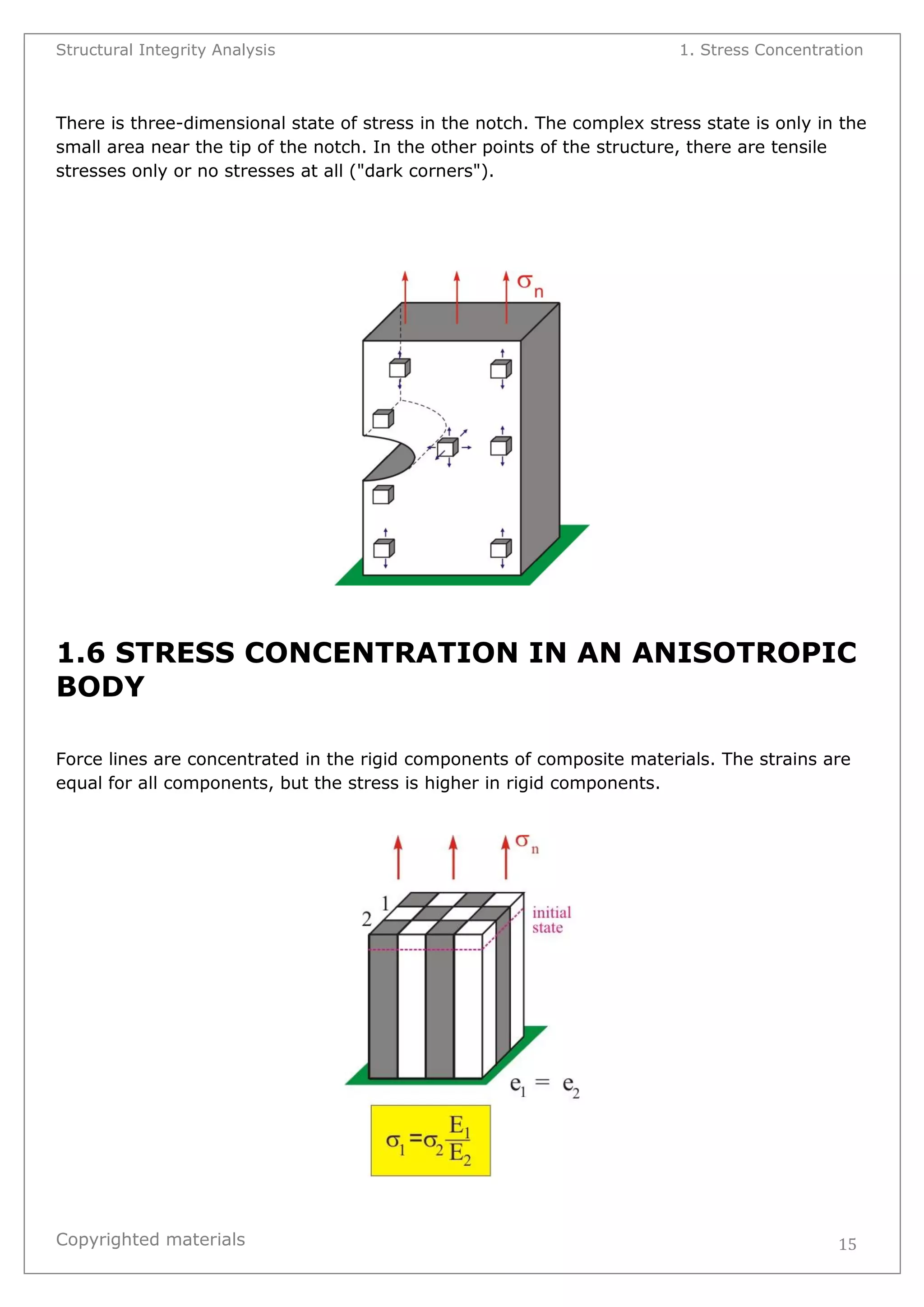 Structural Integrity Analysis

1. Stress Concentration

There is three-dimensional state of stress in the notch. The complex stress state is only in the small area near the tip of the notch. In the other points of the structure, there are tensile stresses only or no stresses at all ("dark corners").

$\sigma_n$

1.6 STRESS CONCENTRATION IN AN ANISOTROPIC BODY

Force lines are concentrated in the rigid components of composite materials. The strains are equal for all components, but the stress is higher in rigid components.

$\sigma_n$

1

2

initial state

$e_1 = e_2$

$\sigma_1 = \sigma_2 \frac{E_1}{E_2}$

Copyrighted materials

15