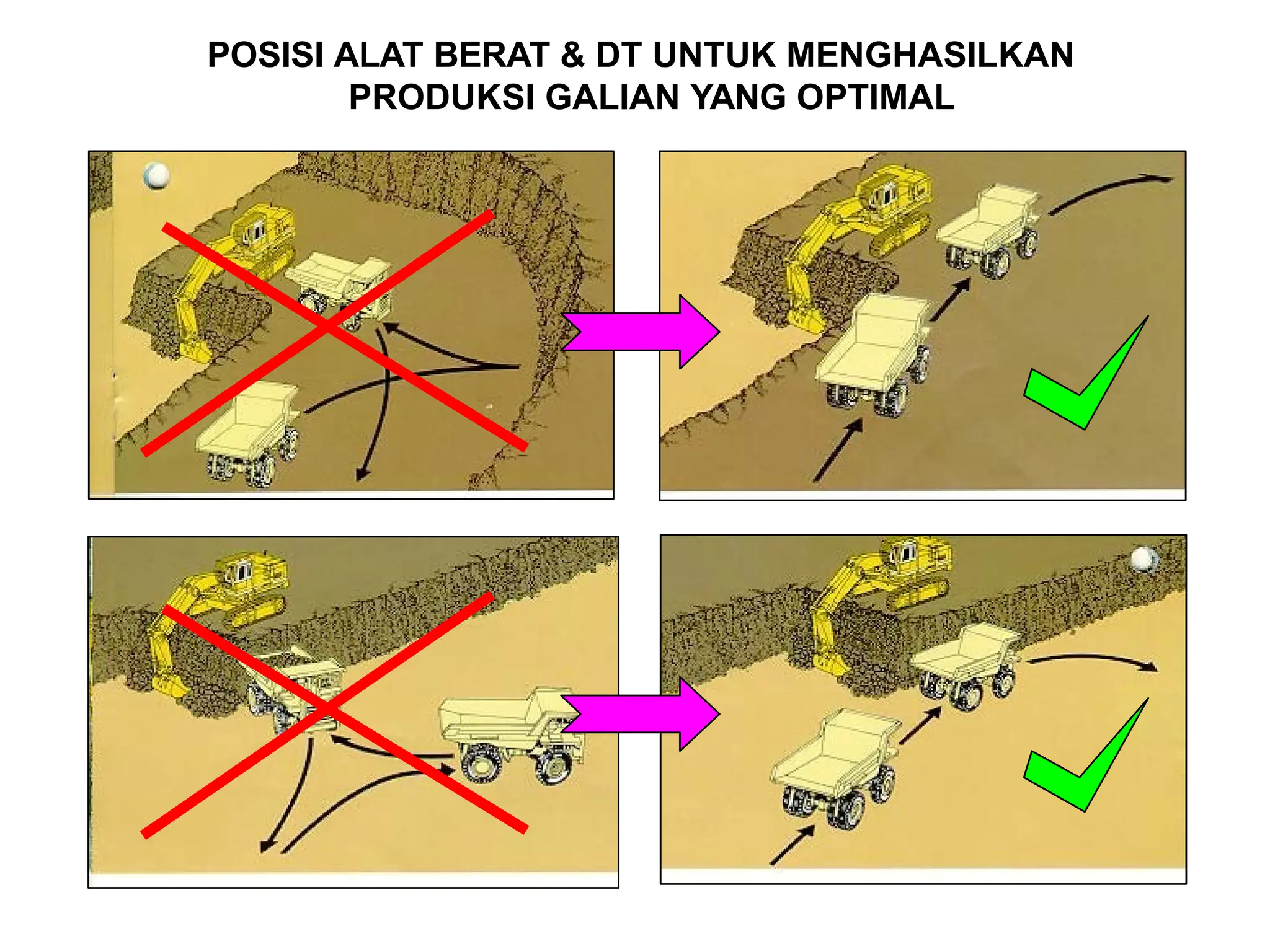 POSISI ALAT BERAT & DT UNTUK MENGHASILKAN PRODUKSI GALIAN YANG OPTIMAL