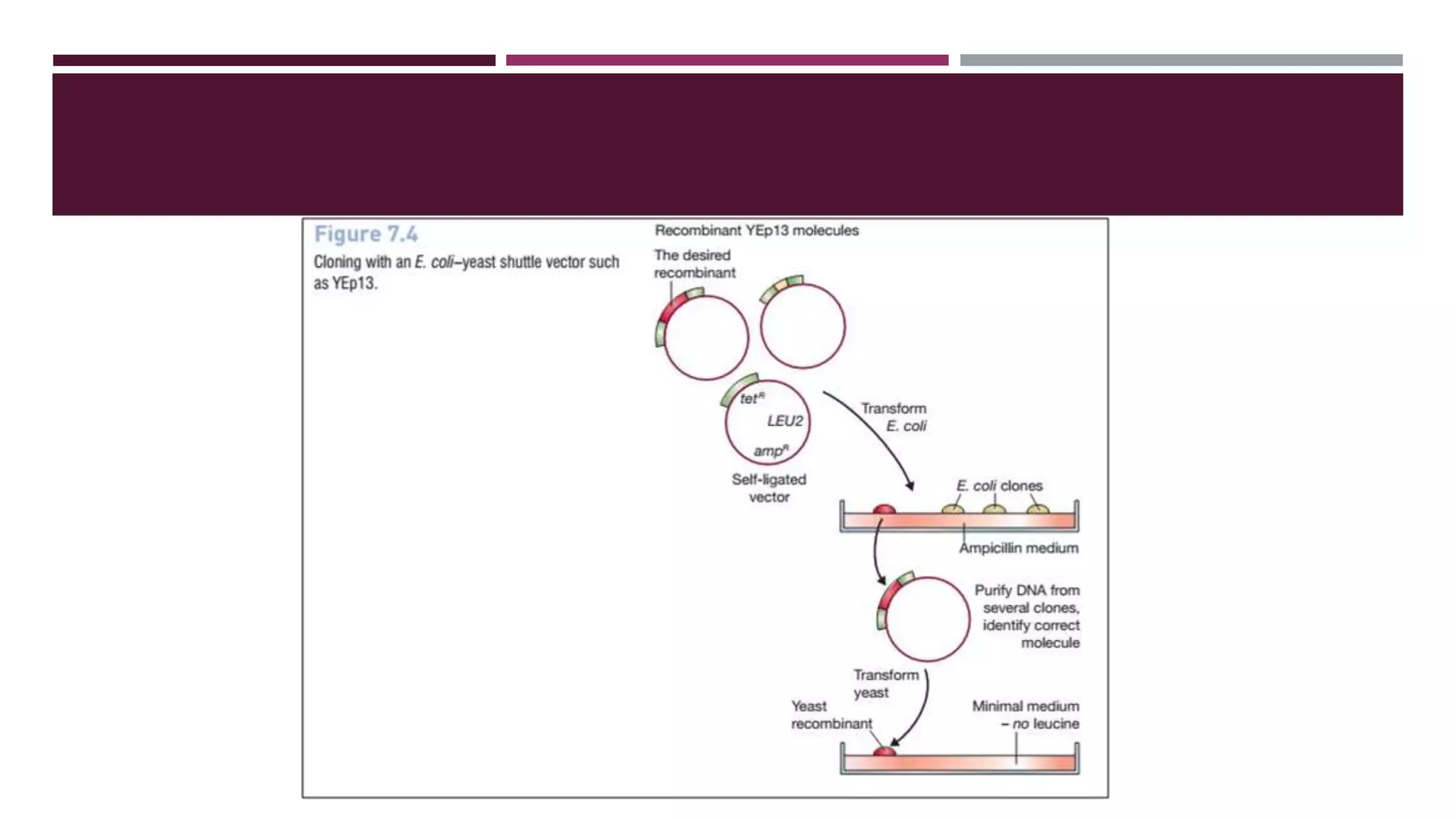 Figure 7.4

Cloning with an E. coli–yeast shuttle vector such as YEp13.

Recombinant YEp13 molecules

The desired recombinant

$tet^R$

LEU2

$amp^R$

Self-ligated vector

Transform E. coli

E. coli clones

Ampicillin medium

Purify DNA from several clones, identify correct molecule

Transform yeast

Yeast recombinant

Minimal medium – no leucine