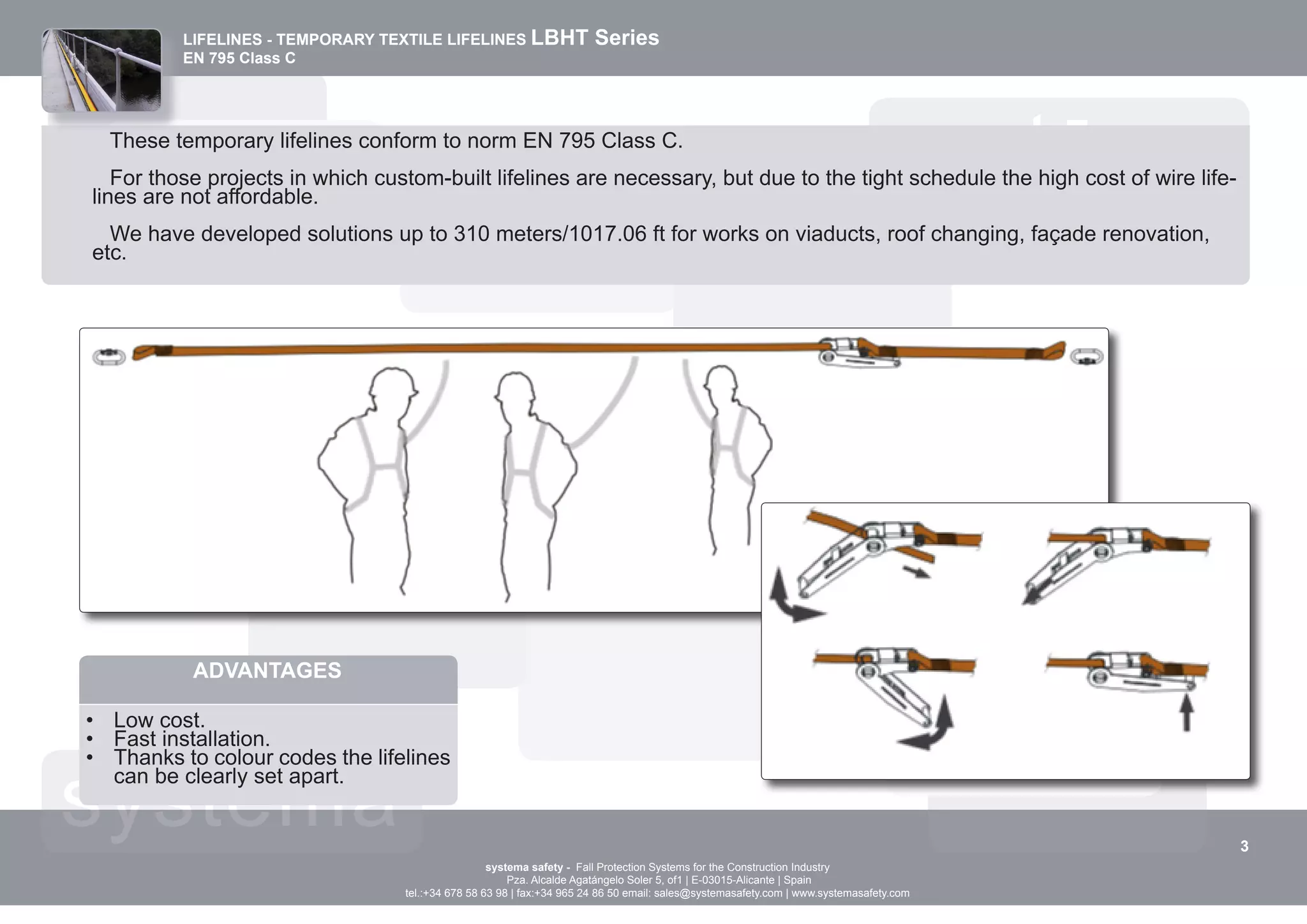 LIFELINES - TEMPORARY TEXTILE LIFELINES LBHT Series
EN 795 Class C

These temporary lifelines conform to norm EN 795 Class C.

For those projects in which custom-built lifelines are necessary, but due to the tight schedule the high cost of wire lifelines are not affordable.

We have developed solutions up to 310 meters/1017.06 ft for works on viaducts, roof changing, façade renovation, etc.

ADVANTAGES

• Low cost.
• Fast installation.
• Thanks to colour codes the lifelines can be clearly set apart.

systema

3

systema safety - Fall Protection Systems for the Construction Industry
Pza. Alcalde Agatángelo Soler 5, of1 | E-03015-Alicante | Spain
tel.:+34 678 58 63 98 | fax:+34 965 24 86 50 email: sales@systemasafety.com | www.systemasafety.com