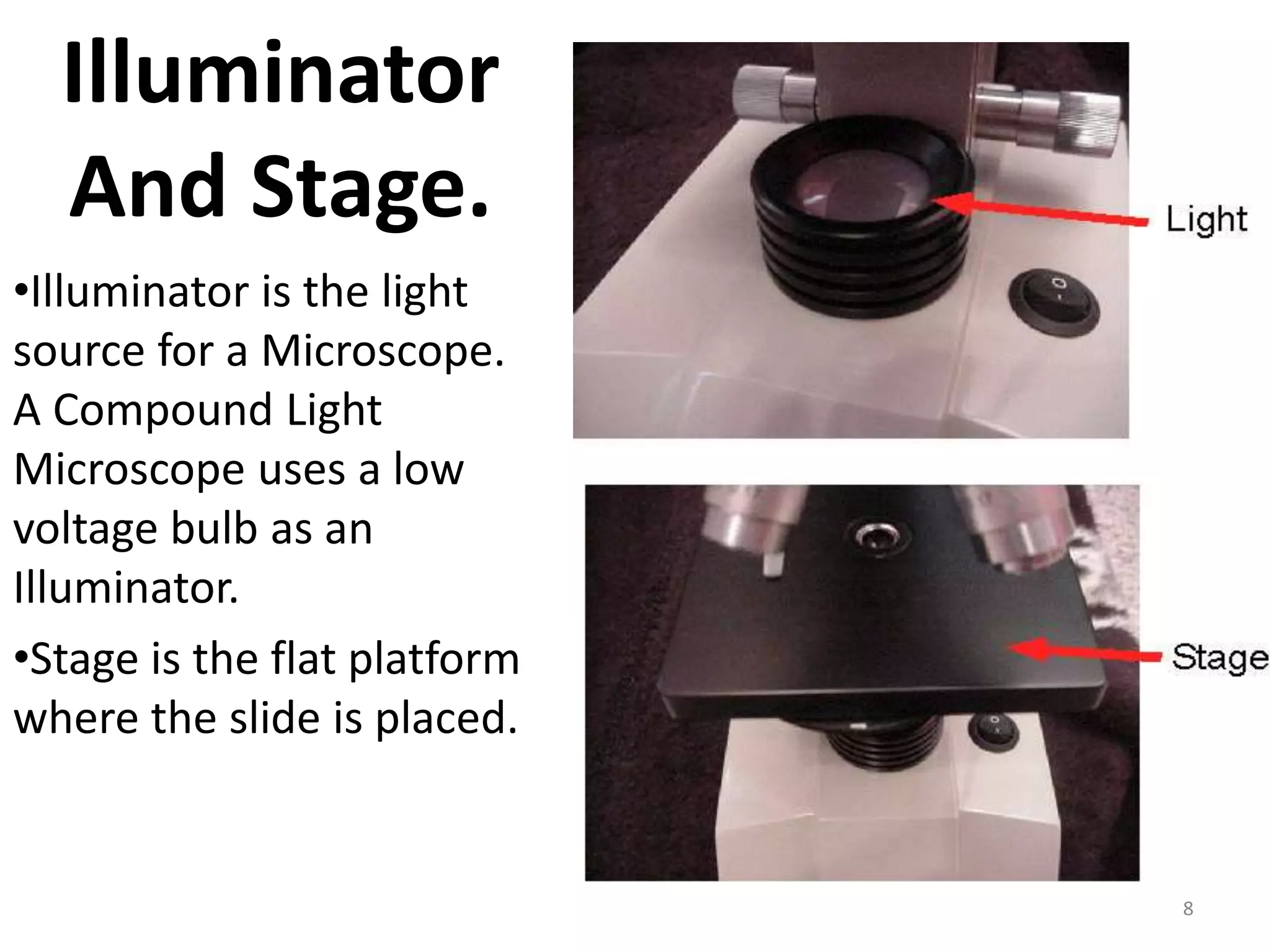 Illuminator And Stage.

•Illuminator is the light source for a Microscope. A Compound Light Microscope uses a low voltage bulb as an Illuminator.

•Stage is the flat platform where the slide is placed.

Light

Stage

8