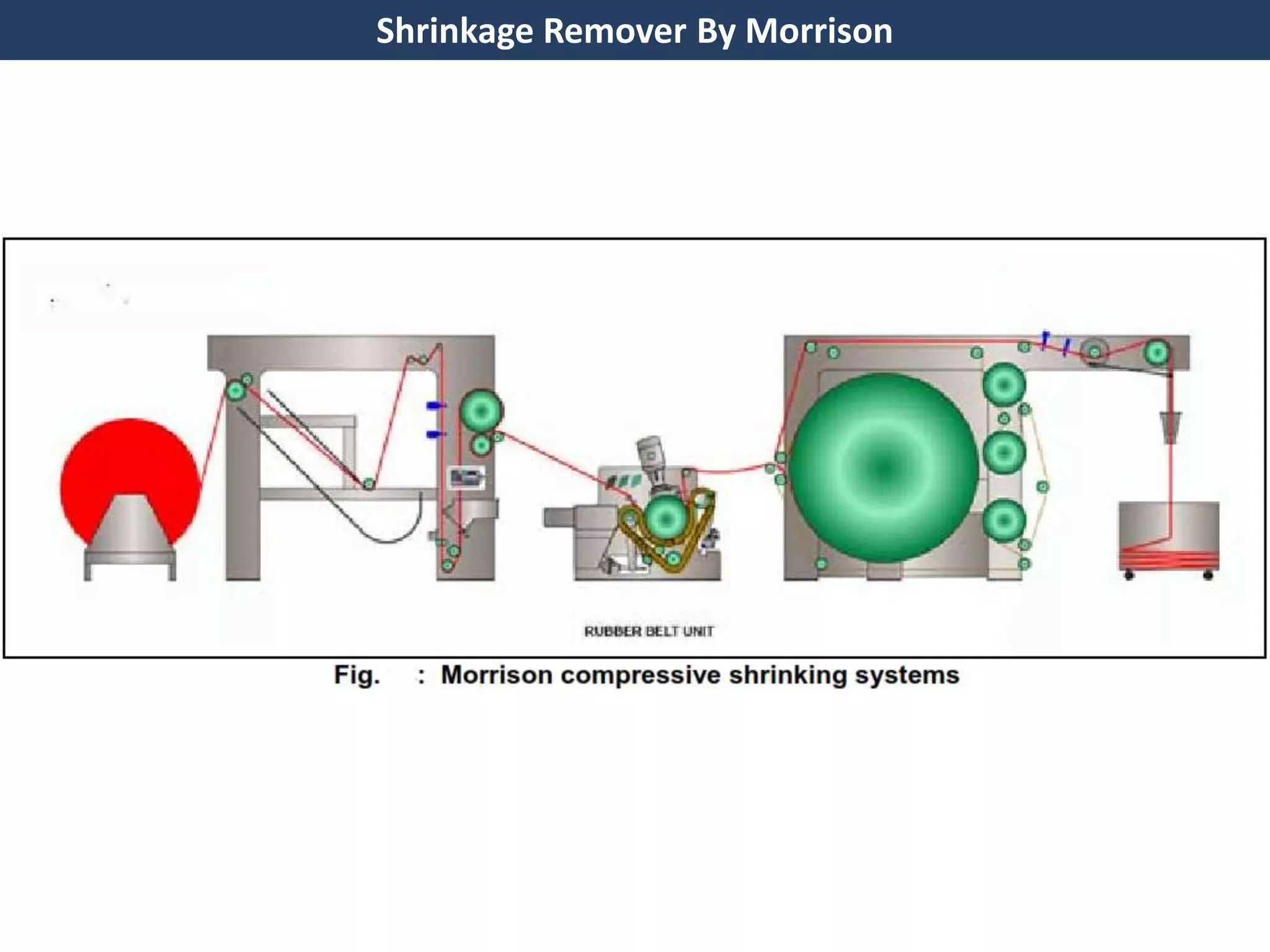 Shrinkage Remover By Morrison

RUBBER BELT UNIT

Fig. : Morrison compressive shrinking systems