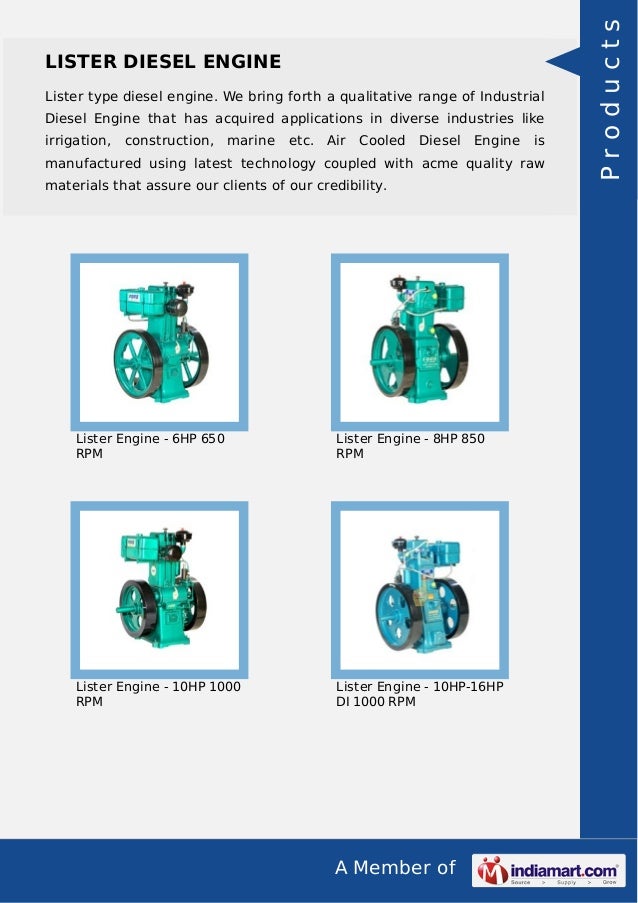 LISTER DIESEL ENGINE

Lister type diesel engine. We bring forth a qualitative range of Industrial Diesel Engine that has acquired applications in diverse industries like irrigation, construction, marine etc. Air Cooled Diesel Engine is manufactured using latest technology coupled with acme quality raw materials that assure our clients of our credibility.

Products

Lister Engine - 6HP 650 RPM

Lister Engine - 8HP 850 RPM

Lister Engine - 10HP 1000 RPM

Lister Engine - 10HP-16HP DI 1000 RPM

A Member of indiamart.com Source > Supply > Grow