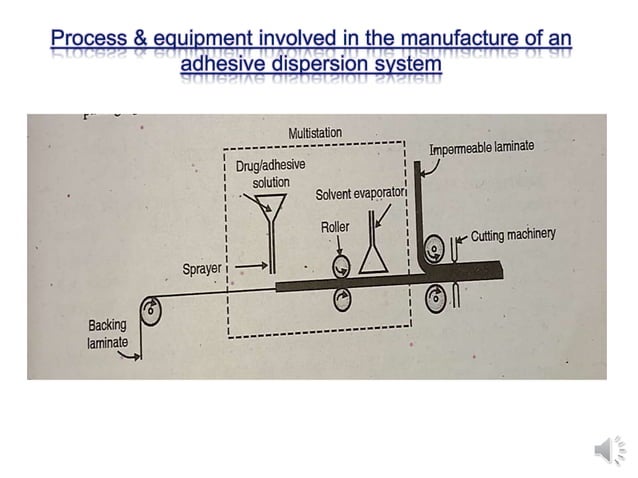 Process & equipment involved in the manufacture of an adhesive dispersion system

Multistation

Impermeable laminate

Drug/adhesive solution

Solvent evaporator

Roller

Cutting machinery

Sprayer

Backing laminate