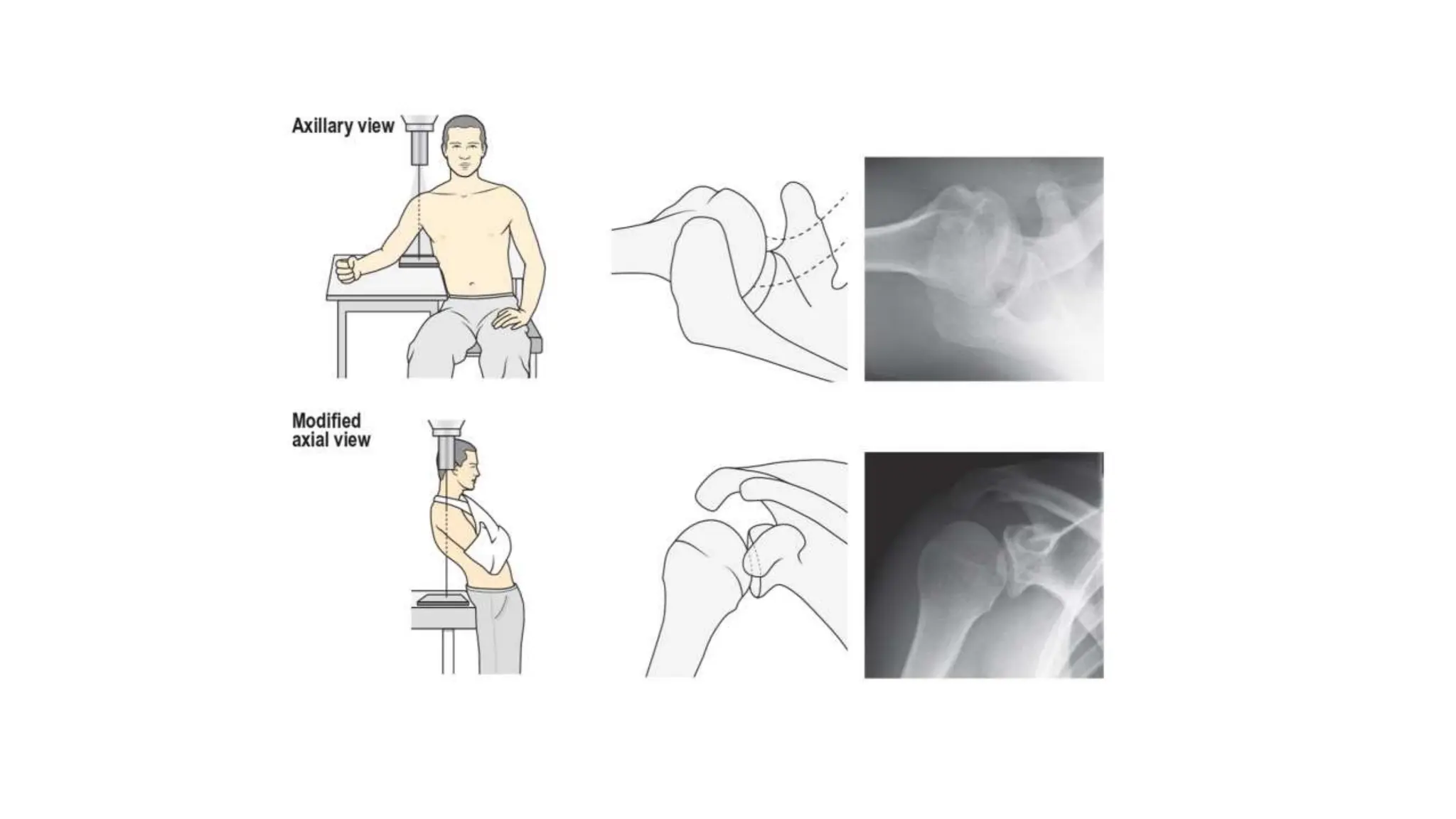 Axillary view

Modified axial view