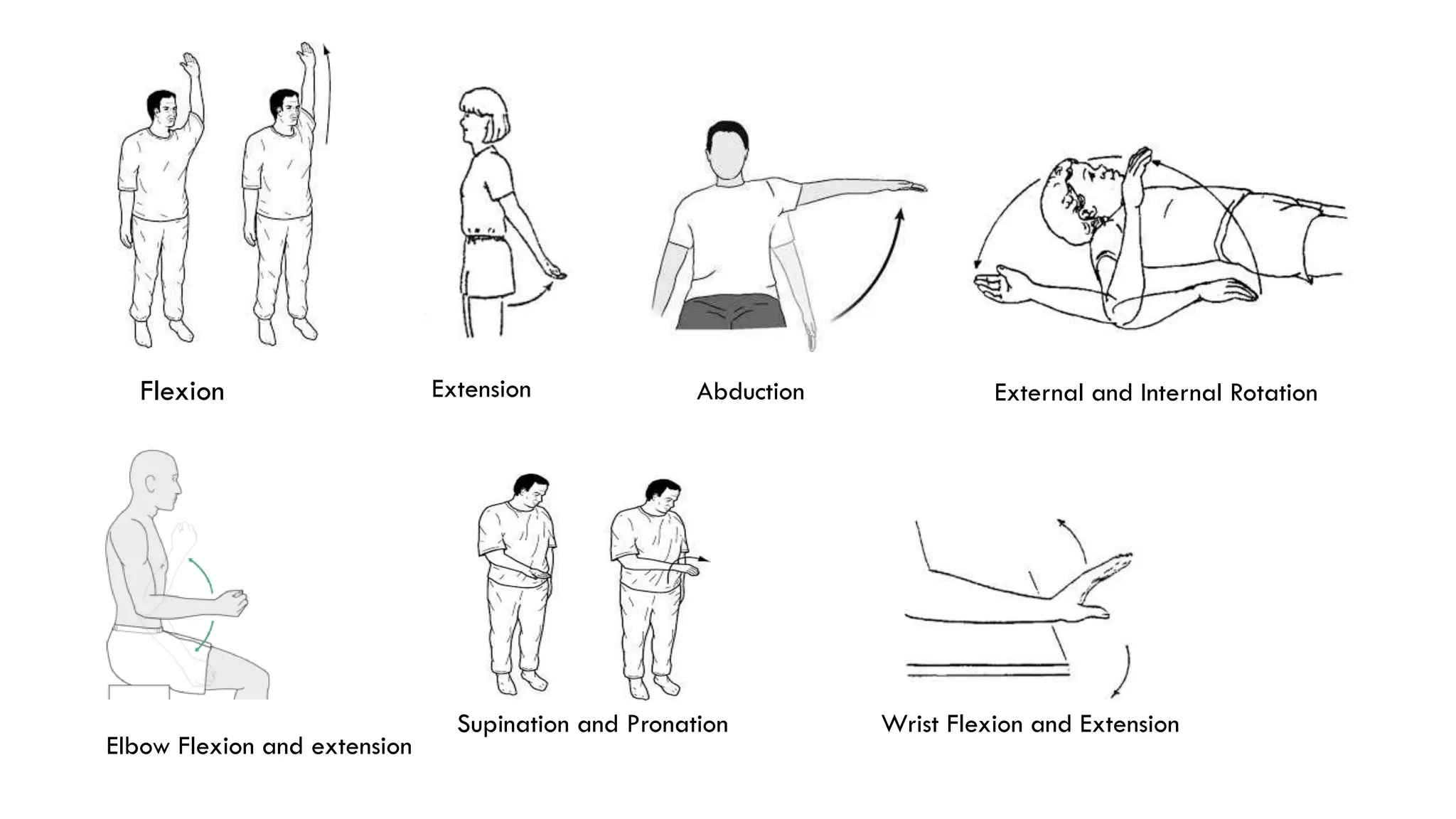 Flexion

Extension

Abduction

External and Internal Rotation

Elbow Flexion and extension

Supination and Pronation

Wrist Flexion and Extension