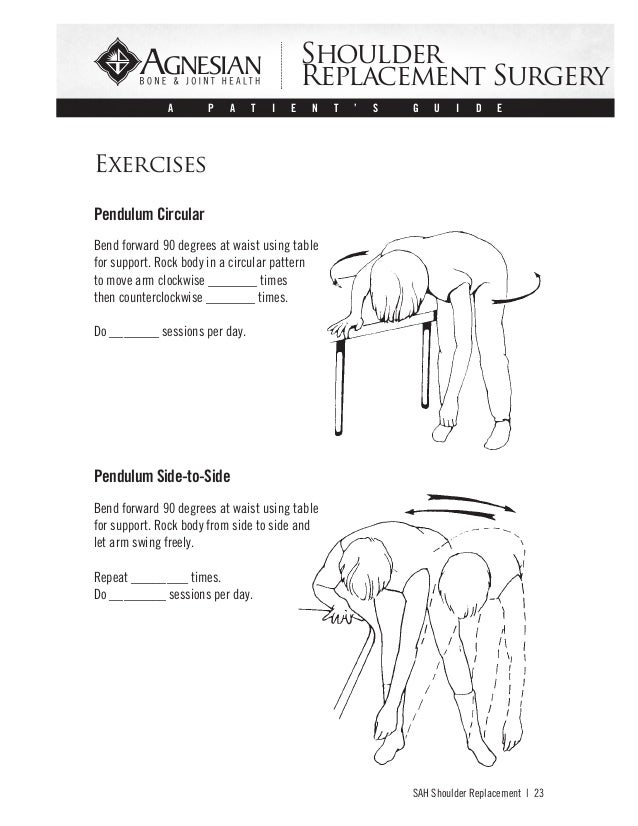 AGNESIAN
BONE & JOINT HEALTH

SHOULDER REPLACEMENT SURGERY

A PATIENT'S GUIDE

EXERCISES

Pendulum Circular

Bend forward 90 degrees at waist using table for support. Rock body in a circular pattern to move arm clockwise ________ times then counterclockwise ________ times.

Do ________ sessions per day.

Pendulum Side-to-Side

Bend forward 90 degrees at waist using table for support. Rock body from side to side and let arm swing freely.

Repeat ________ times.
Do ________ sessions per day.

SAH Shoulder Replacement | 23