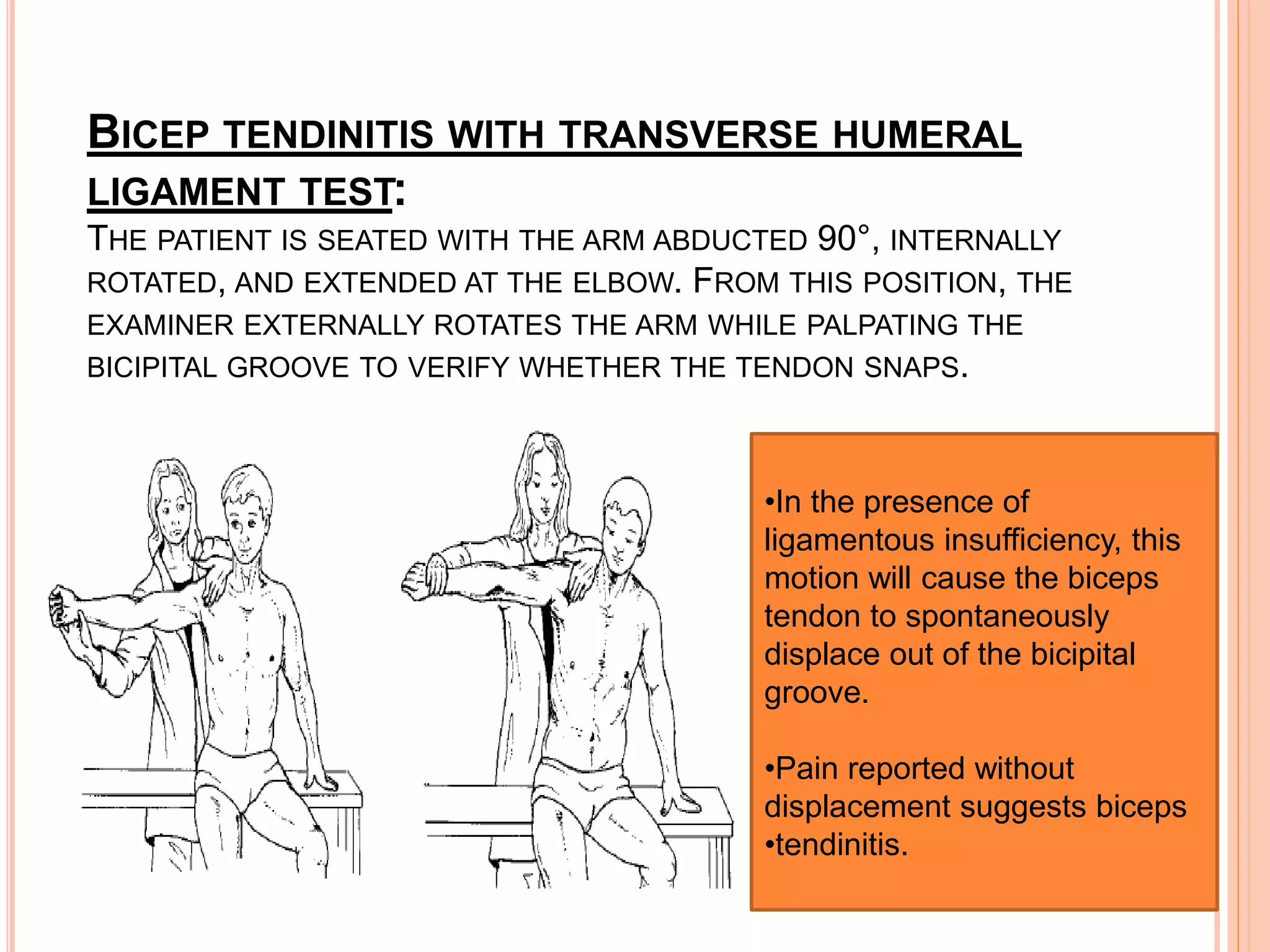 BICEP TENDINITIS WITH TRANSVERSE HUMERAL LIGAMENT TEST:

THE PATIENT IS SEATED WITH THE ARM ABDUCTED 90°, INTERNALLY ROTATED, AND EXTENDED AT THE ELBOW. FROM THIS POSITION, THE EXAMINER EXTERNALLY ROTATES THE ARM WHILE PALPATING THE BICIPITAL GROOVE TO VERIFY WHETHER THE TENDON SNAPS.

•In the presence of ligamentous insufficiency, this motion will cause the biceps tendon to spontaneously displace out of the bicipital groove.

•Pain reported without displacement suggests biceps •tendinitis.