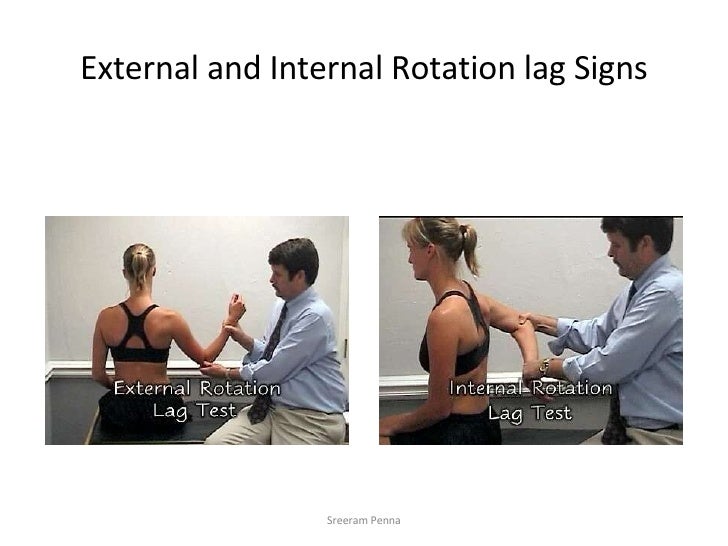 External and Internal Rotation lag Signs

External Rotation Lag Test

Internal Rotation Lag Test

Sreeram Penna