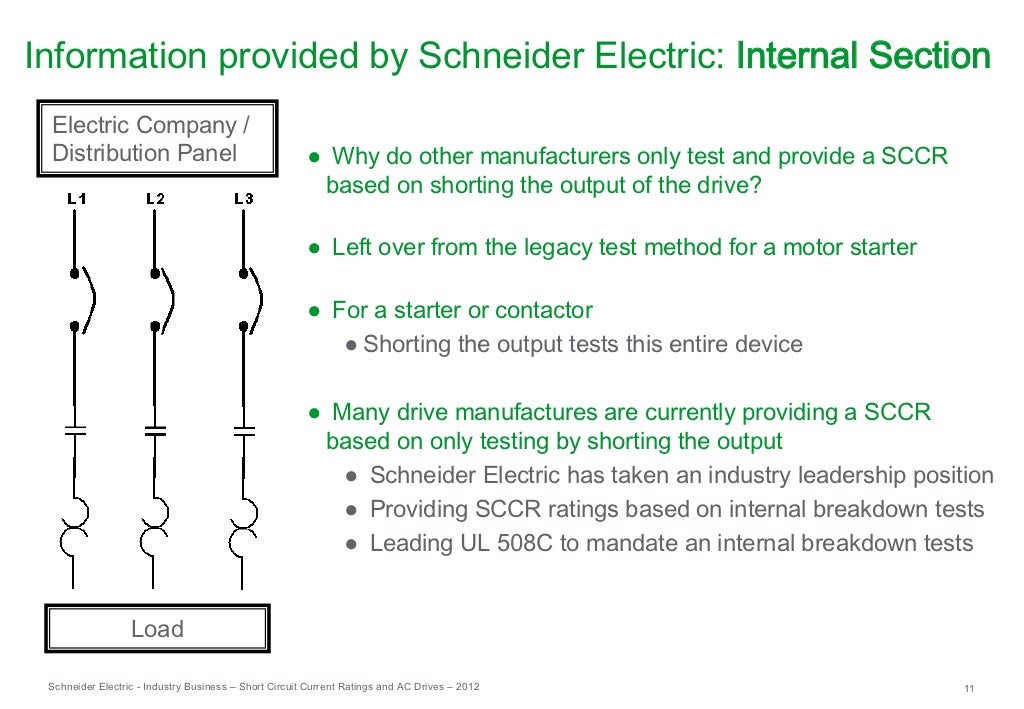 Information provided by Schneider Electric: Internal Section

Electric Company / Distribution Panel

L1 L2 L3

Load

● Why do other manufacturers only test and provide a SCCR based on shorting the output of the drive?

● Left over from the legacy test method for a motor starter

● For a starter or contactor
● Shorting the output tests this entire device

● Many drive manufactures are currently providing a SCCR based on only testing by shorting the output
● Schneider Electric has taken an industry leadership position
● Providing SCCR ratings based on internal breakdown tests
● Leading UL 508C to mandate an internal breakdown tests

Schneider Electric - Industry Business – Short Circuit Current Ratings and AC Drives – 2012

11