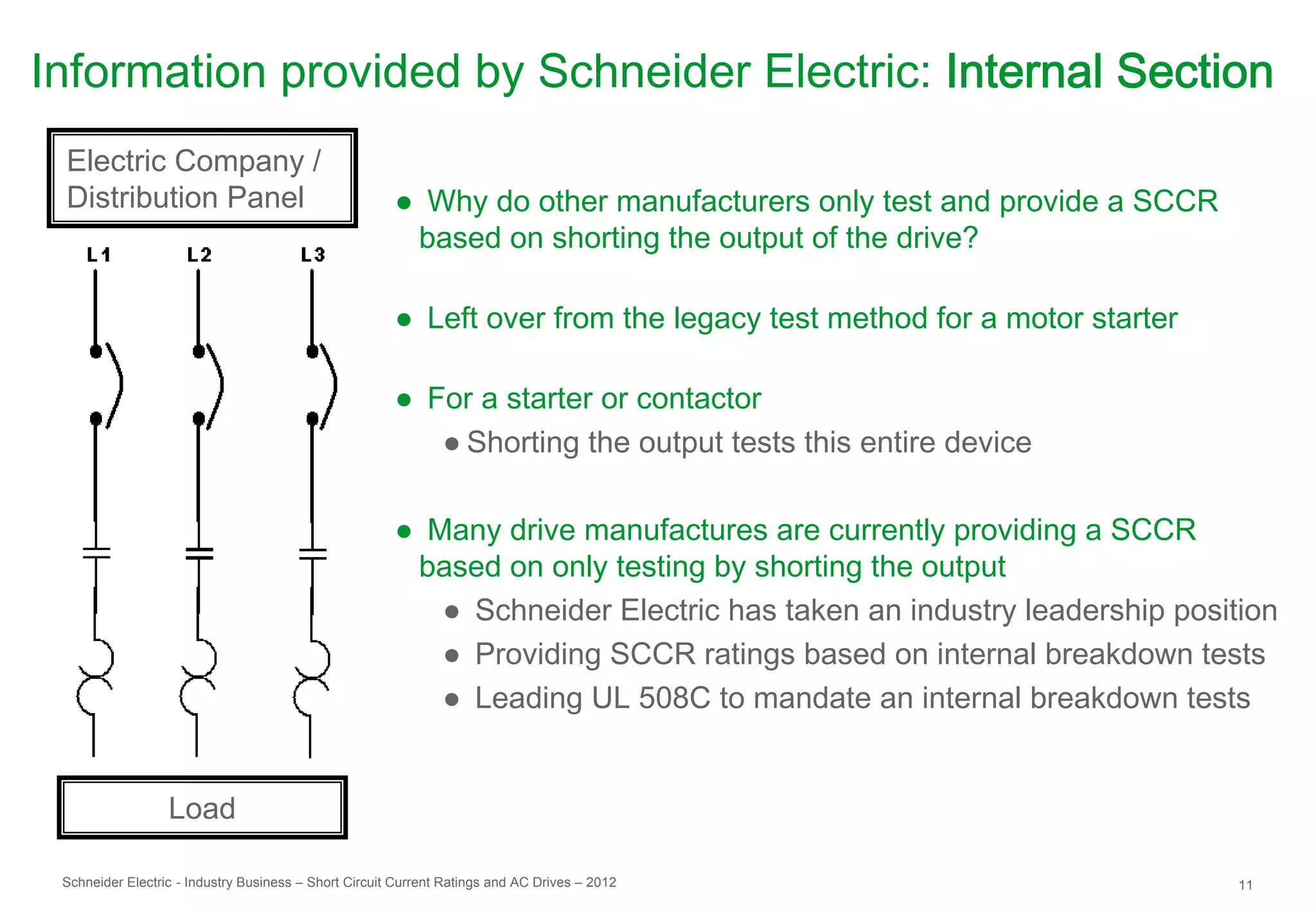 Information provided by Schneider Electric: Internal Section

Electric Company / Distribution Panel

L1 L2 L3

Load

● Why do other manufacturers only test and provide a SCCR based on shorting the output of the drive?

● Left over from the legacy test method for a motor starter

● For a starter or contactor

● Shorting the output tests this entire device

● Many drive manufactures are currently providing a SCCR based on only testing by shorting the output

● Schneider Electric has taken an industry leadership position

● Providing SCCR ratings based on internal breakdown tests

● Leading UL 508C to mandate an internal breakdown tests

Schneider Electric - Industry Business – Short Circuit Current Ratings and AC Drives – 2012

11