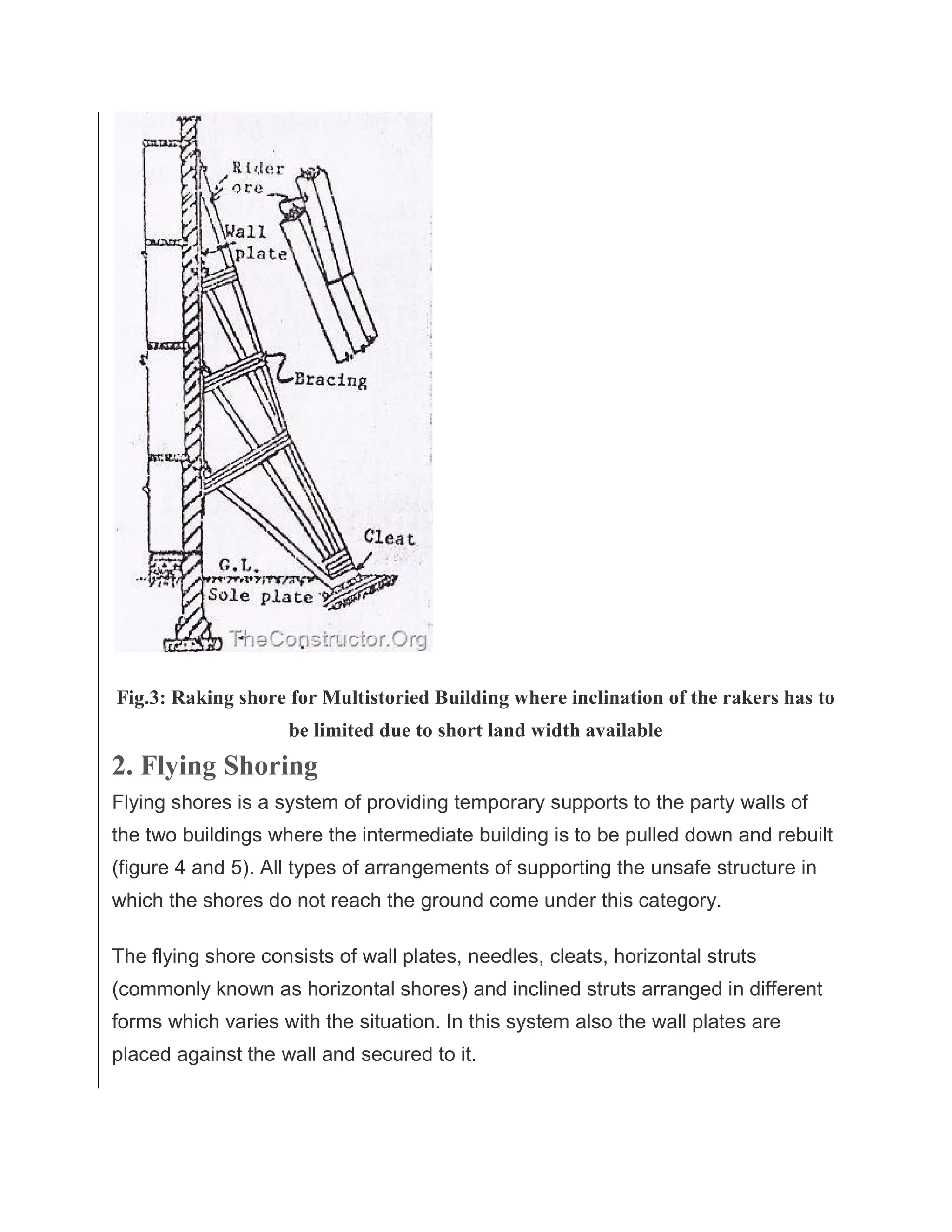 Rider
ore
Wall
plate
Bracing
Cleat
G.L.
Sole plate
TheConstructor.Org

Fig.3: Raking shore for Multistoried Building where inclination of the rakers has to be limited due to short land width available

2. Flying Shoring

Flying shores is a system of providing temporary supports to the party walls of the two buildings where the intermediate building is to be pulled down and rebuilt (figure 4 and 5). All types of arrangements of supporting the unsafe structure in which the shores do not reach the ground come under this category.

The flying shore consists of wall plates, needles, cleats, horizontal struts (commonly known as horizontal shores) and inclined struts arranged in different forms which varies with the situation. In this system also the wall plates are placed against the wall and secured to it.