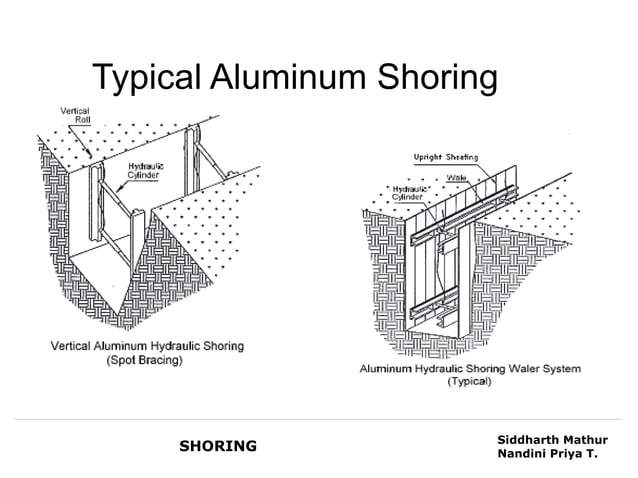 Typical Aluminum Shoring

Vertical Roll

Hydraulic Cylinder

Vertical Aluminum Hydraulic Shoring (Spot Bracing)

Upright Sheeting

Wale

Hydraulic Cylinder

Aluminum Hydraulic Shoring Waler System (Typical)

SHORING

Siddharth Mathur
Nandini Priya T.