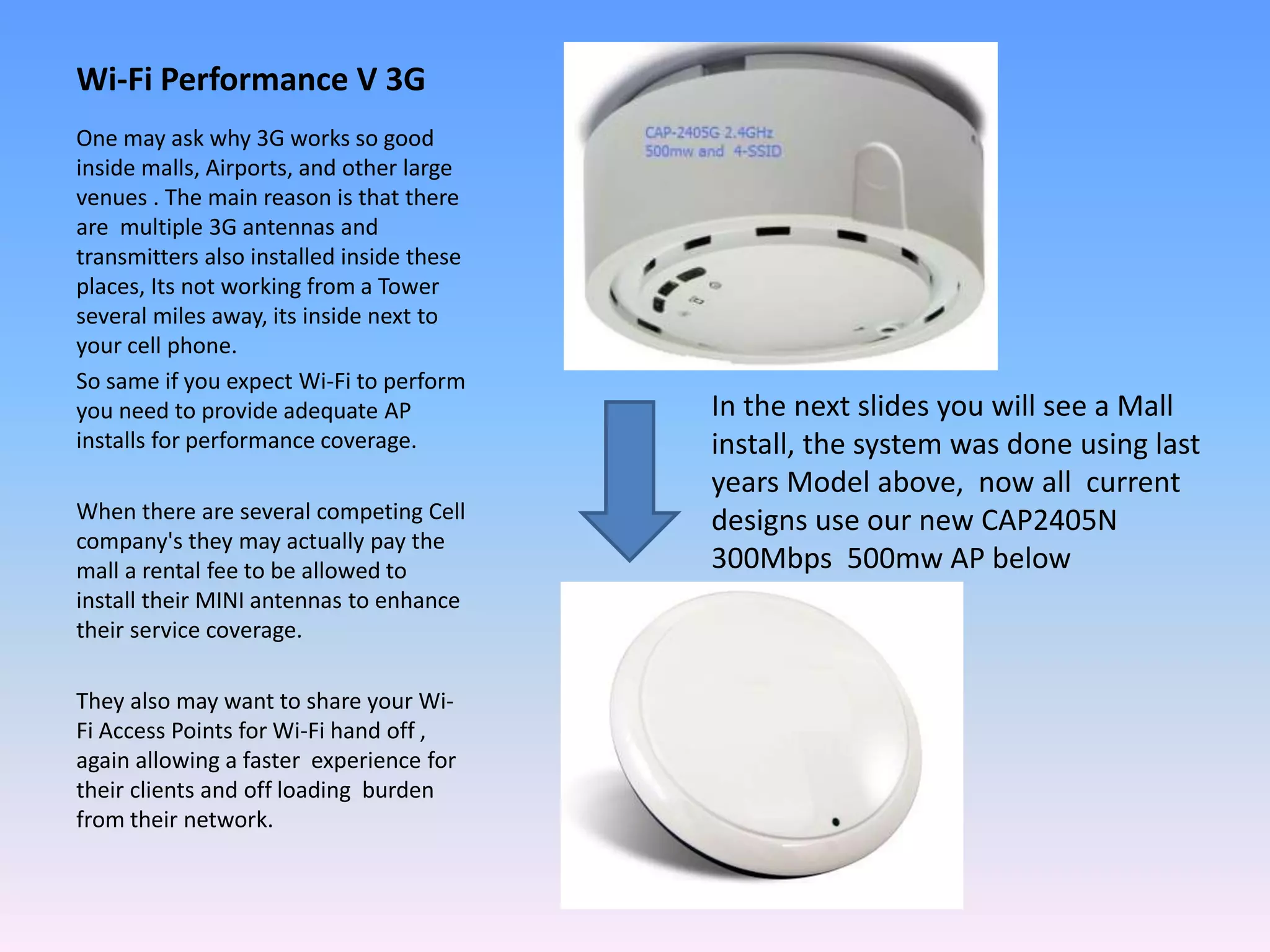 Wi-Fi Performance V 3G

One may ask why 3G works so good inside malls, Airports, and other large venues . The main reason is that there are multiple 3G antennas and transmitters also installed inside these places, Its not working from a Tower several miles away, its inside next to your cell phone.

So same if you expect Wi-Fi to perform you need to provide adequate AP installs for performance coverage.

When there are several competing Cell company's they may actually pay the mall a rental fee to be allowed to install their MINI antennas to enhance their service coverage.

They also may want to share your Wi-Fi Access Points for Wi-Fi hand off , again allowing a faster experience for their clients and off loading burden from their network.

CAP-2405G 2.4GHz
500mw and 4-SSID

In the next slides you will see a Mall install, the system was done using last years Model above, now all current designs use our new CAP2405N 300Mbps 500mw AP below