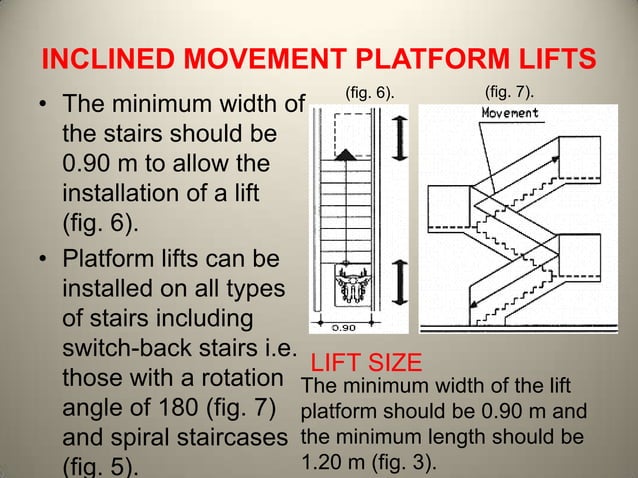 INCLINED MOVEMENT PLATFORM LIFTS

• The minimum width of the stairs should be 0.90 m to allow the installation of a lift (fig. 6).

• Platform lifts can be installed on all types of stairs including switch-back stairs i.e. those with a rotation angle of 180 (fig. 7) and spiral staircases (fig. 5).

(fig. 6).

0.90

(fig. 7).

Movement

LIFT SIZE

The minimum width of the lift platform should be 0.90 m and the minimum length should be 1.20 m (fig. 3).