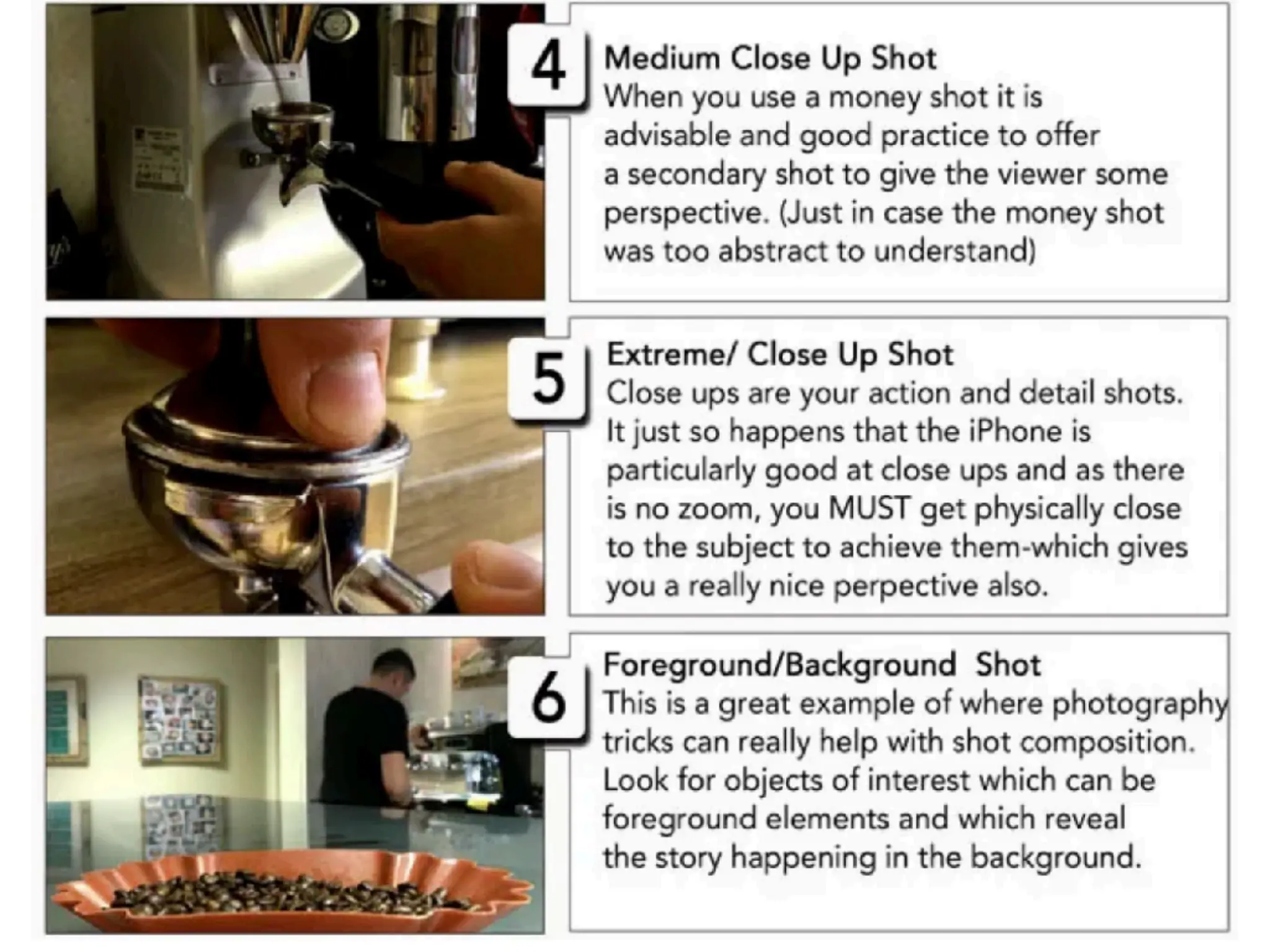 4
Medium Close Up Shot
When you use a money shot it is advisable and good practice to offer a secondary shot to give the viewer some perspective. (Just in case the money shot was too abstract to understand)

5
Extreme/ Close Up Shot
Close ups are your action and detail shots. It just so happens that the iPhone is particularly good at close ups and as there is no zoom, you MUST get physically close to the subject to achieve them-which gives you a really nice perpective also.

6
Foreground/Background Shot
This is a great example of where photography tricks can really help with shot composition. Look for objects of interest which can be foreground elements and which reveal the story happening in the background.