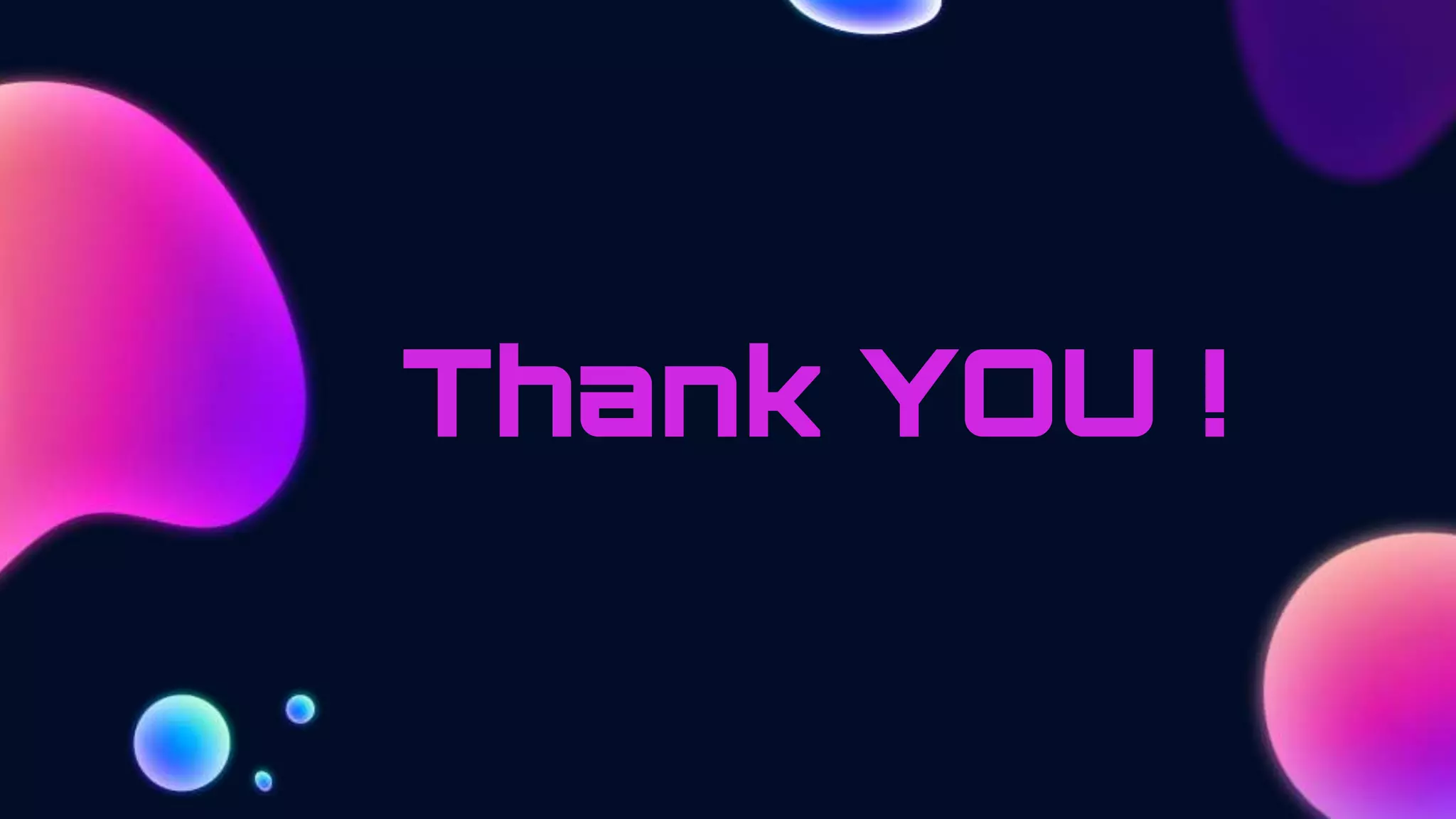 Thank YOU !