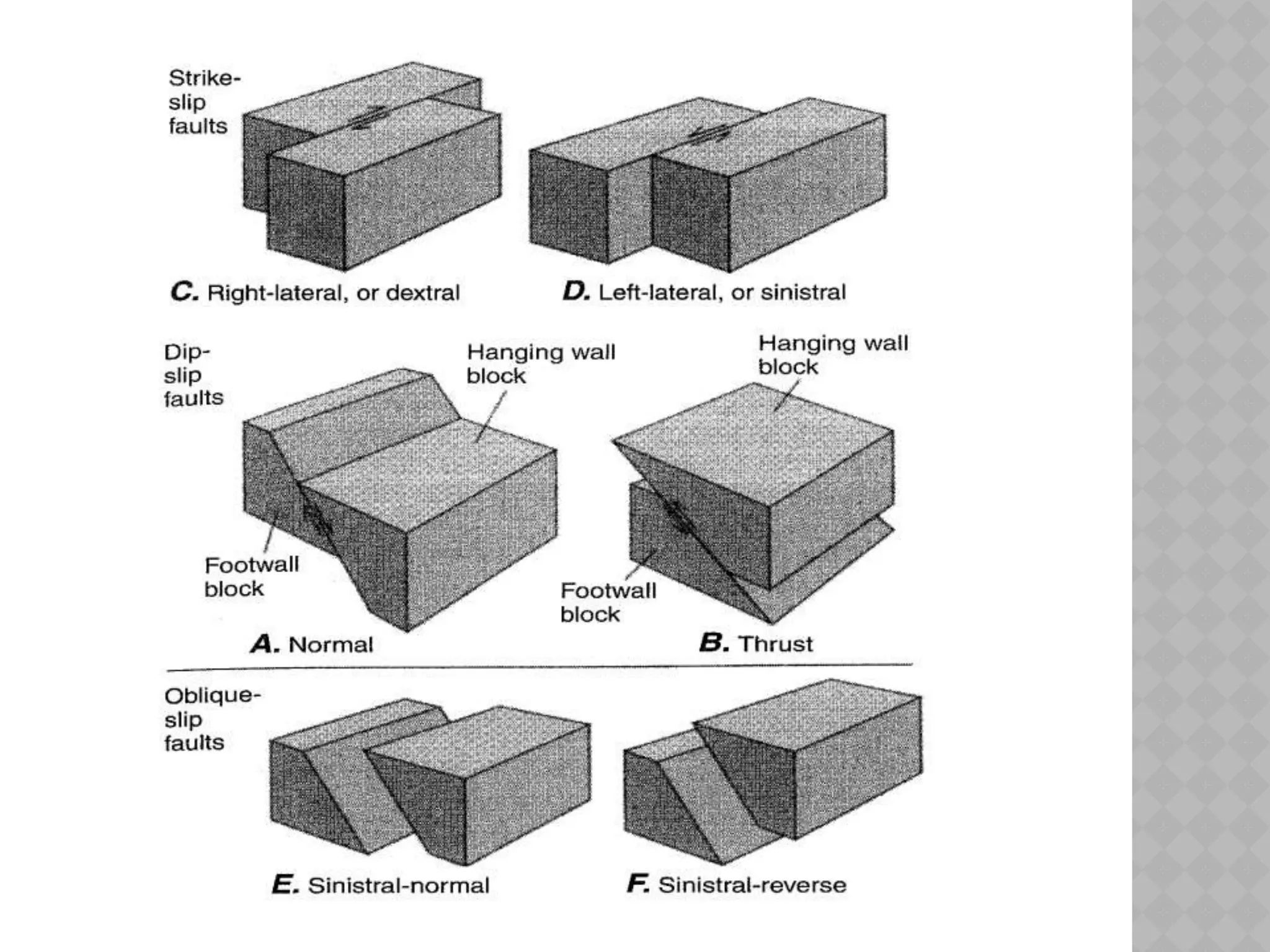 Strike-slip faults

C. Right-lateral, or dextral

D. Left-lateral, or sinistral

Dip-slip faults

Hanging wall block

Footwall block

A. Normal

Hanging wall block

Footwall block

B. Thrust

Oblique-slip faults

E. Sinistral-normal

F. Sinistral-reverse