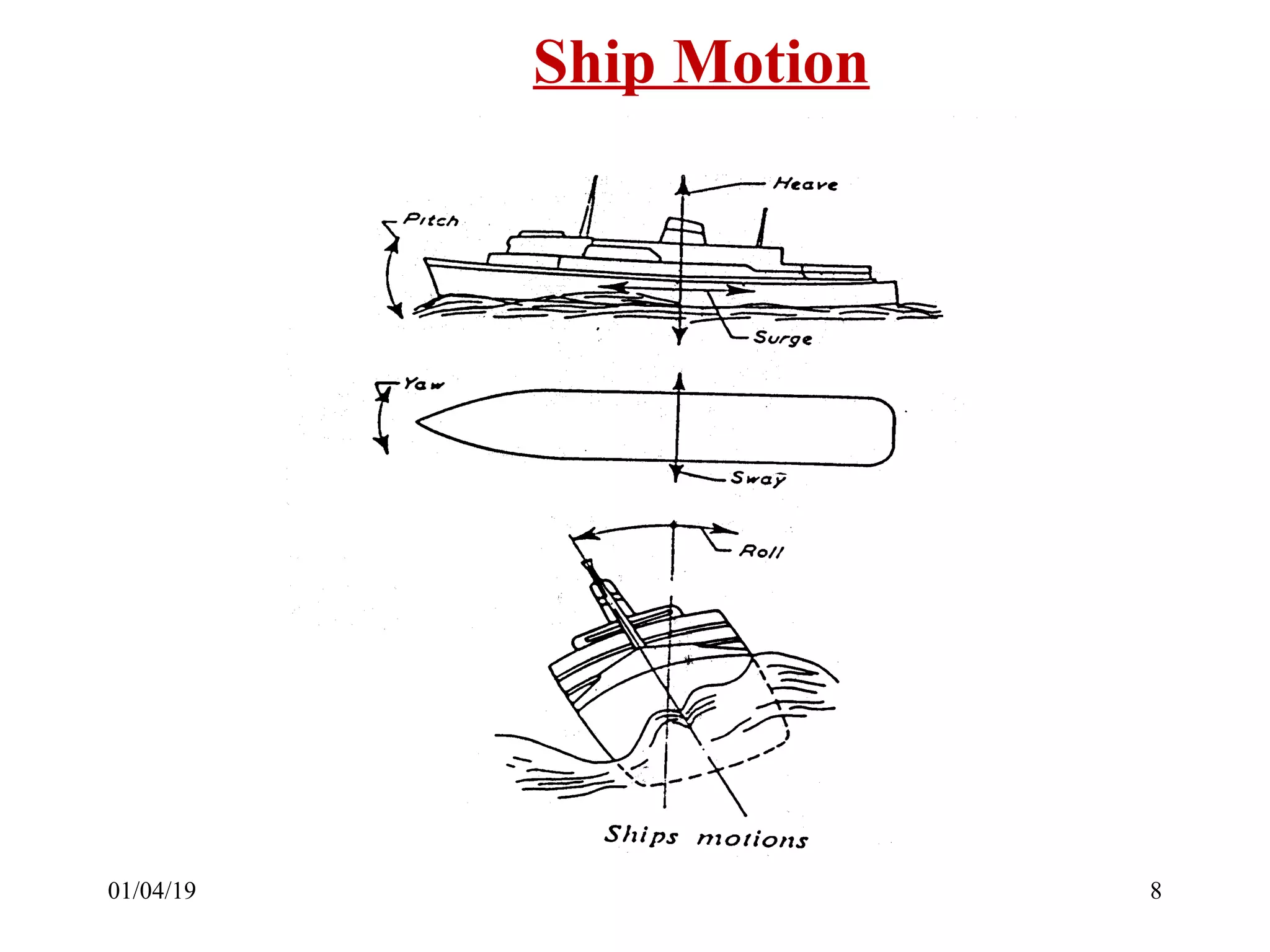 Ship Motion

Heave
Pitch
Surge
Yaw
Sway
Roll

Ships motions

01/04/19

8