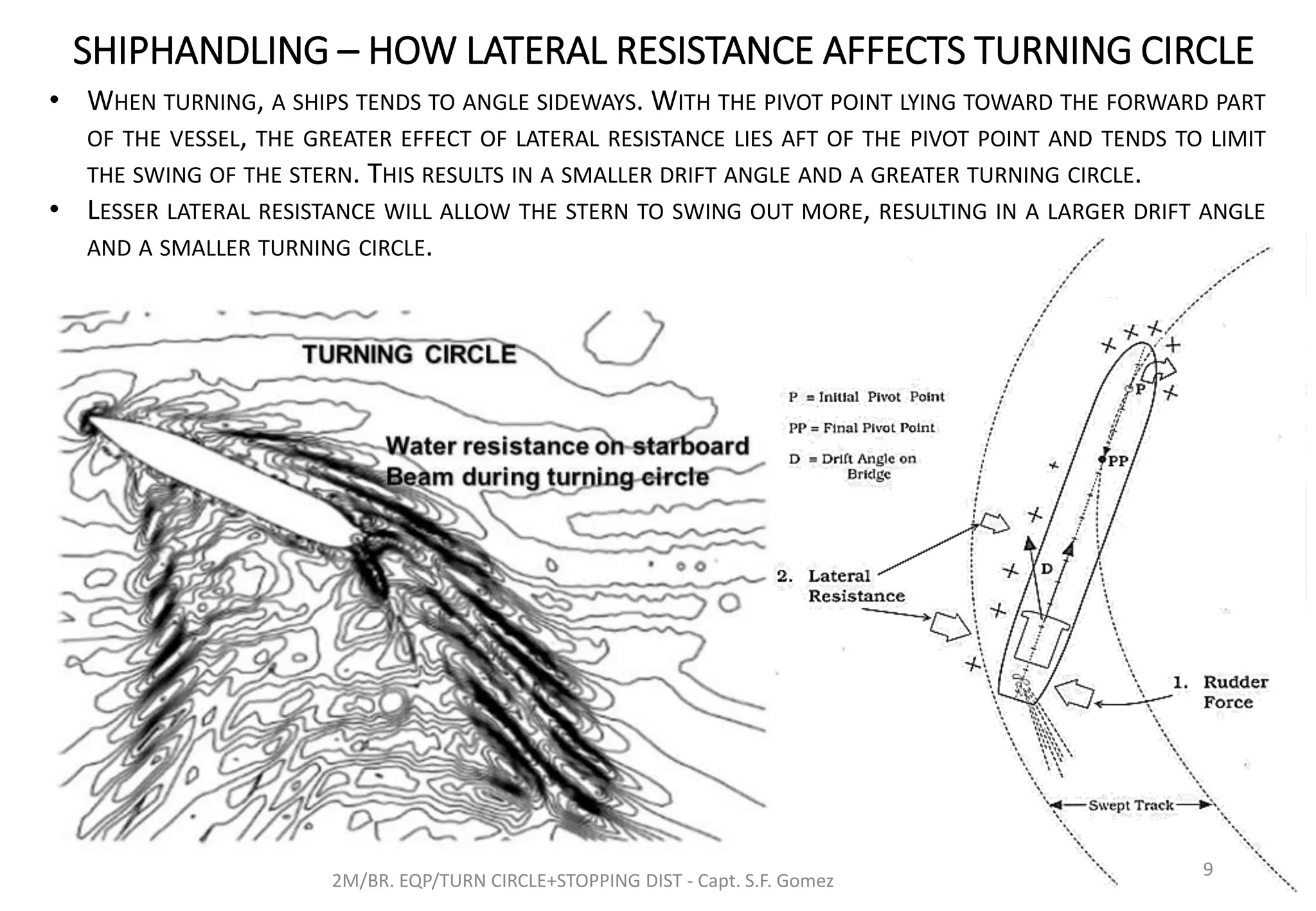 SHIPHANDLING – HOW LATERAL RESISTANCE AFFECTS TURNING CIRCLE

• WHEN TURNING, A SHIPS TENDS TO ANGLE SIDEWAYS. WITH THE PIVOT POINT LYING TOWARD THE FORWARD PART OF THE VESSEL, THE GREATER EFFECT OF LATERAL RESISTANCE LIES AFT OF THE PIVOT POINT AND TENDS TO LIMIT THE SWING OF THE STERN. THIS RESULTS IN A SMALLER DRIFT ANGLE AND A GREATER TURNING CIRCLE.
• LESSER LATERAL RESISTANCE WILL ALLOW THE STERN TO SWING OUT MORE, RESULTING IN A LARGER DRIFT ANGLE AND A SMALLER TURNING CIRCLE.

TURNING CIRCLE

Water resistance on starboard Beam during turning circle

P = Initial Pivot Point
PP = Final Pivot Point
D = Drift Angle on Bridge

P

PP

D

2. Lateral Resistance

1. Rudder Force

Swept Track

2M/BR. EQP/TURN CIRCLE+STOPPING DIST - Capt. S.F. Gomez

9