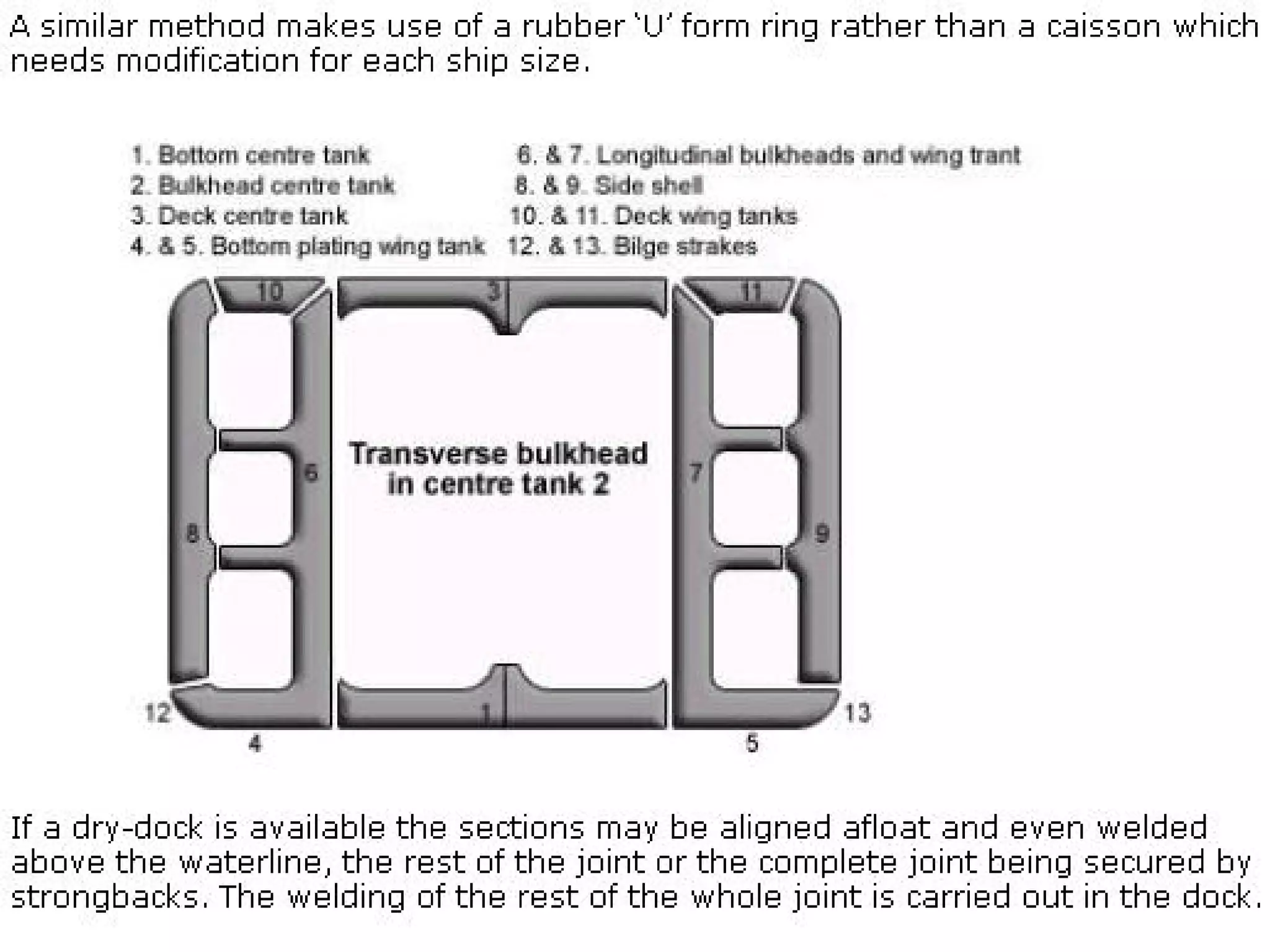 A similar method makes use of a rubber 'U' form ring rather than a caisson which needs modification for each ship size.

1. Bottom centre tank
2. Bulkhead centre tank
3. Deck centre tank
4. & 5. Bottom plating wing tank

6. & 7. Longitudinal bulkheads and wing trant
8. & 9. Side shell
10. & 11. Deck wing tanks
12. & 13. Bilge strakes

10
3
11
6
Transverse bulkhead in centre tank 2
7
8
9
12
1
13
4
5

If a dry-dock is available the sections may be aligned afloat and even welded above the waterline, the rest of the joint or the complete joint being secured by strongbacks. The welding of the rest of the whole joint is carried out in the dock.