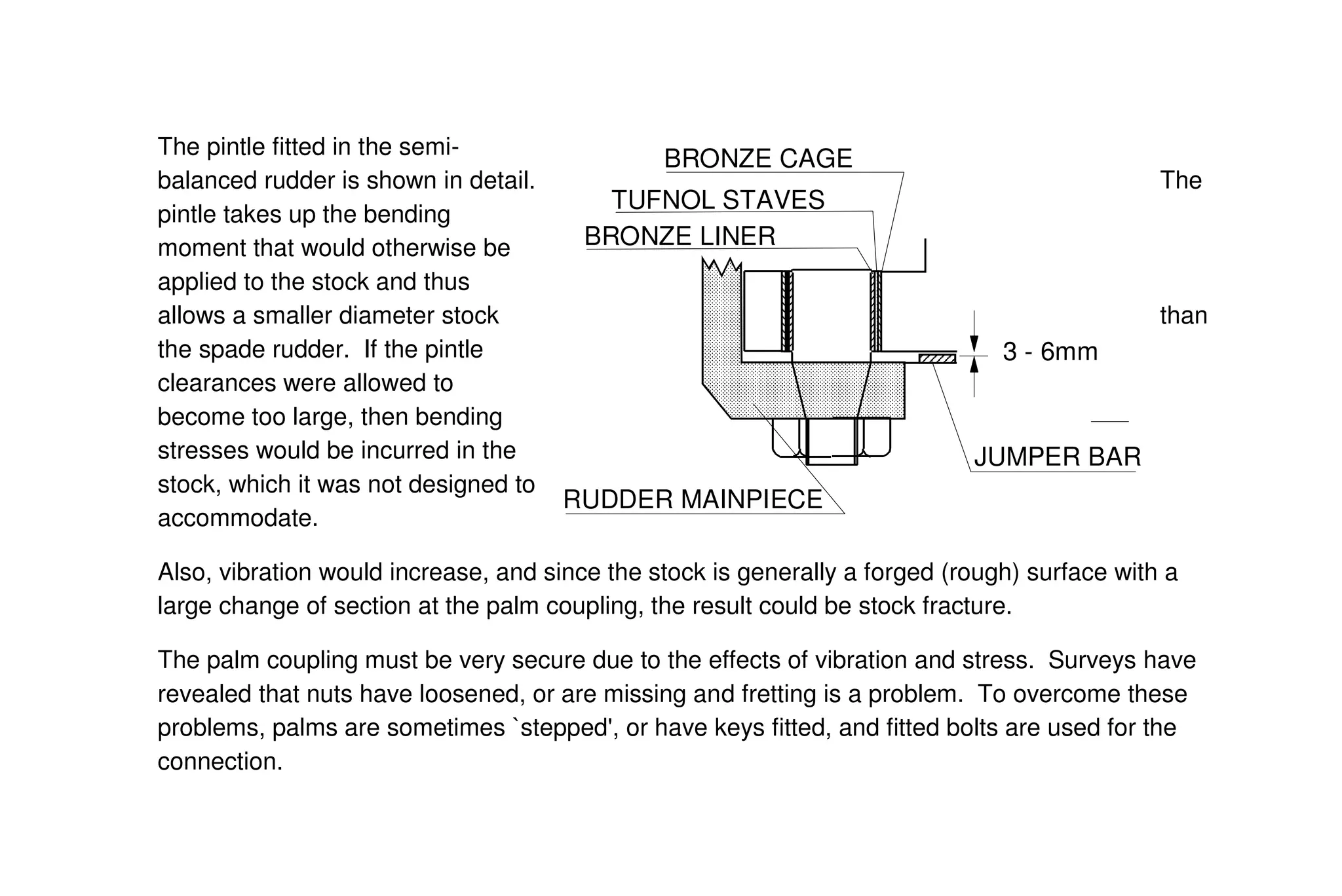 The pintle fitted in the semi-balanced rudder is shown in detail. The pintle takes up the bending moment that would otherwise be applied to the stock and thus allows a smaller diameter stock than the spade rudder.  If the pintle clearances were allowed to become too large, then bending stresses would be incurred in the stock, which it was not designed to accommodate.

BRONZE CAGE
TUFNOL STAVES
BRONZE LINER
3 - 6mm
JUMPER BAR
RUDDER MAINPIECE

Also, vibration would increase, and since the stock is generally a forged (rough) surface with a large change of section at the palm coupling, the result could be stock fracture.

The palm coupling must be very secure due to the effects of vibration and stress.  Surveys have revealed that nuts have loosened, or are missing and fretting is a problem.  To overcome these problems, palms are sometimes `stepped', or have keys fitted, and fitted bolts are used for the connection.