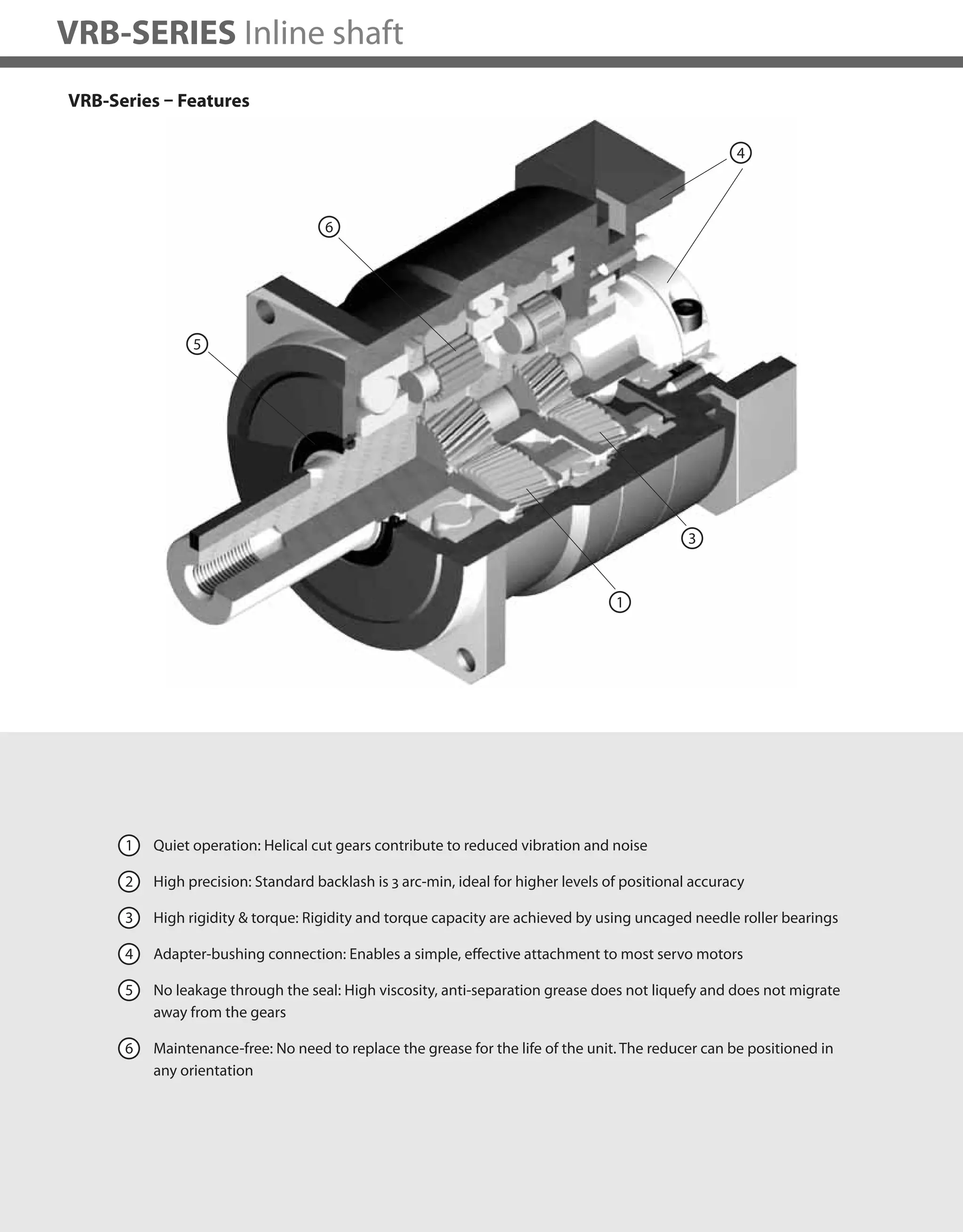 VRB-SERIES Inline shaft

VRB-Series – Features

4

6

5

3

1

① Quiet operation: Helical cut gears contribute to reduced vibration and noise

② High precision: Standard backlash is 3 arc-min, ideal for higher levels of positional accuracy

③ High rigidity & torque: Rigidity and torque capacity are achieved by using uncaged needle roller bearings

④ Adapter-bushing connection: Enables a simple, effective attachment to most servo motors

⑤ No leakage through the seal: High viscosity, anti-separation grease does not liquefy and does not migrate away from the gears

⑥ Maintenance-free: No need to replace the grease for the life of the unit. The reducer can be positioned in any orientation