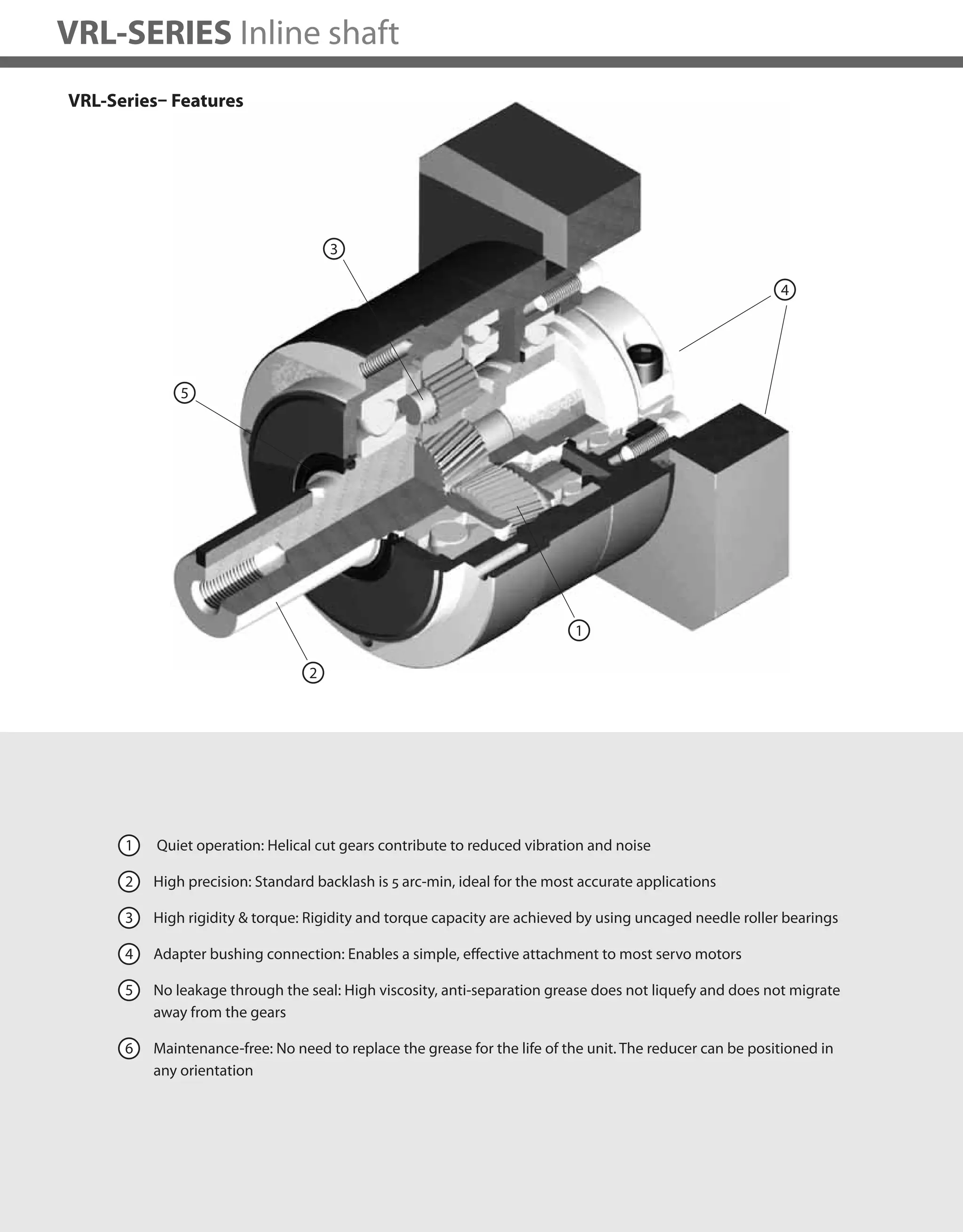 VRL-SERIES Inline shaft

VRL-Series– Features

3

4

5

1

2

1 Quiet operation: Helical cut gears contribute to reduced vibration and noise

2 High precision: Standard backlash is 5 arc-min, ideal for the most accurate applications

3 High rigidity & torque: Rigidity and torque capacity are achieved by using uncaged needle roller bearings

4 Adapter bushing connection: Enables a simple, effective attachment to most servo motors

5 No leakage through the seal: High viscosity, anti-separation grease does not liquefy and does not migrate away from the gears

6 Maintenance-free: No need to replace the grease for the life of the unit. The reducer can be positioned in any orientation