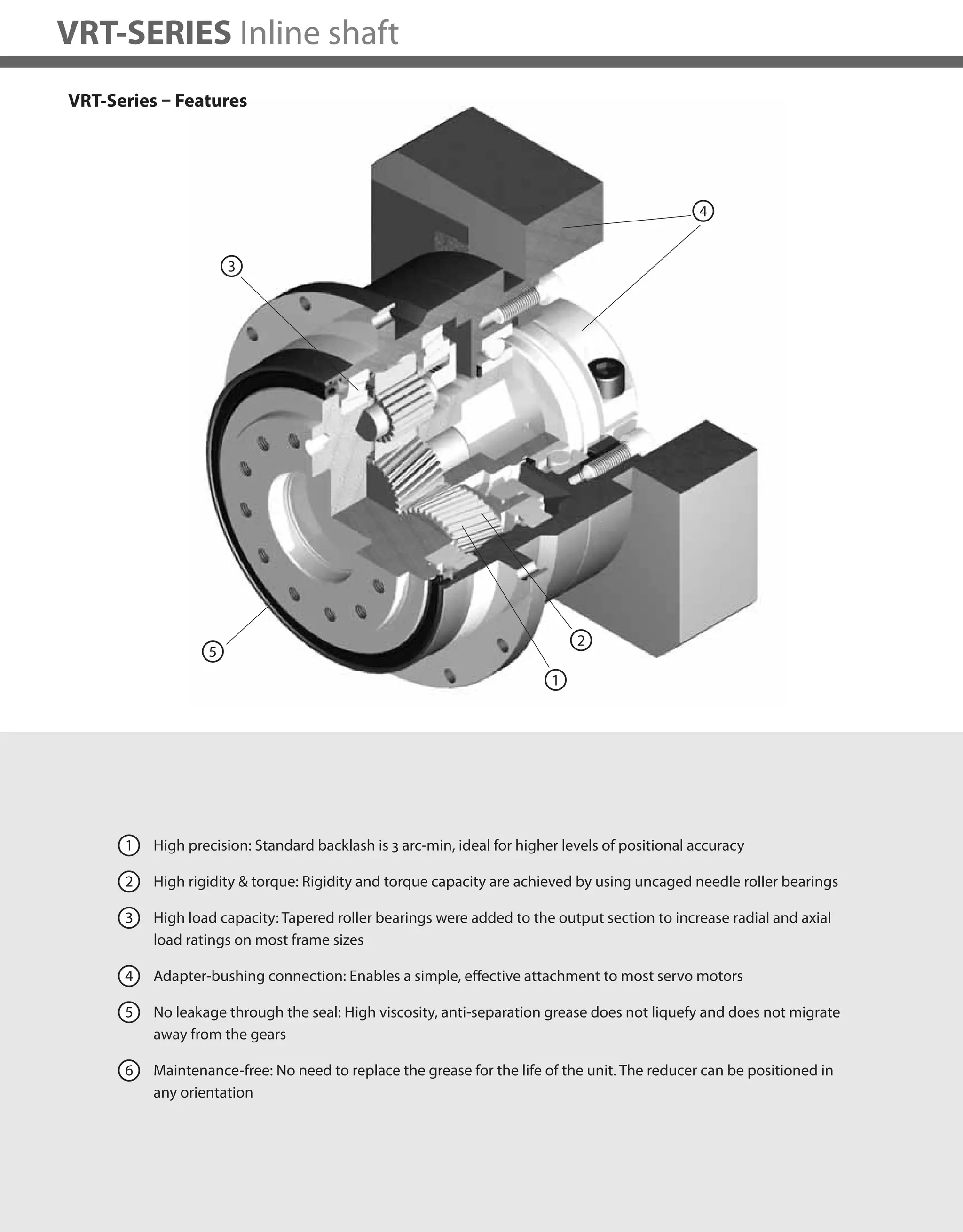 VRT-SERIES Inline shaft

VRT-Series – Features

4

3

5

2

1

① High precision: Standard backlash is 3 arc-min, ideal for higher levels of positional accuracy

② High rigidity & torque: Rigidity and torque capacity are achieved by using uncaged needle roller bearings

③ High load capacity: Tapered roller bearings were added to the output section to increase radial and axial load ratings on most frame sizes

④ Adapter-bushing connection: Enables a simple, effective attachment to most servo motors

⑤ No leakage through the seal: High viscosity, anti-separation grease does not liquefy and does not migrate away from the gears

⑥ Maintenance-free: No need to replace the grease for the life of the unit. The reducer can be positioned in any orientation