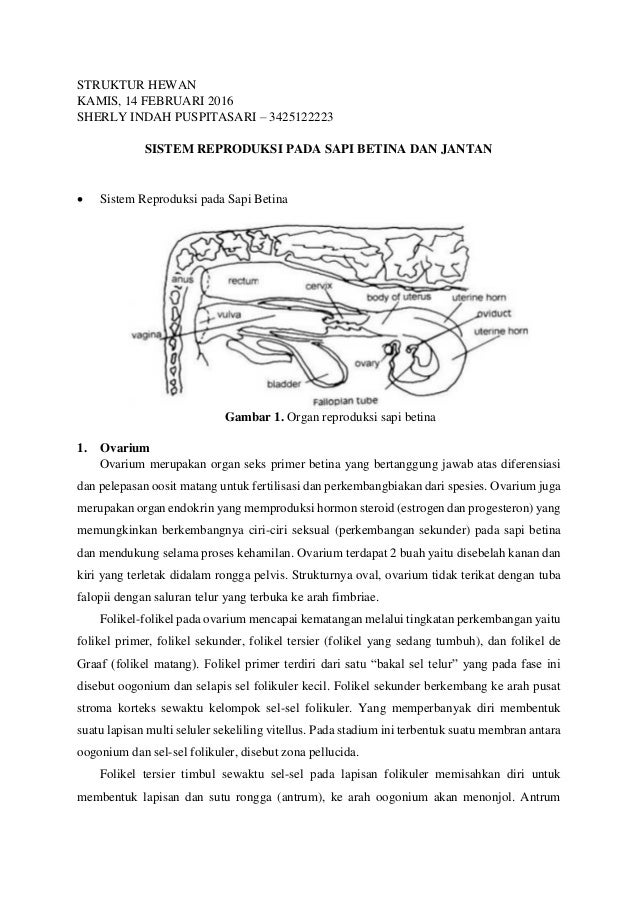 STRUKTUR HEWAN
KAMIS, 14 FEBRUARI 2016
SHERLY INDAH PUSPITASARI – 3425122223

SISTEM REPRODUKSI PADA SAPI BETINA DAN JANTAN

• Sistem Reproduksi pada Sapi Betina

anus
rectum
cervix
body of uterus
uterine horn
oviduct
uterine horn
vulva
vagina
ovary
bladder
Fallopian tube

Gambar 1. Organ reproduksi sapi betina

1. Ovarium

Ovarium merupakan organ seks primer betina yang bertanggung jawab atas diferensiasi dan pelepasan oosit matang untuk fertilisasi dan perkembangbiakan dari spesies. Ovarium juga merupakan organ endokrin yang memproduksi hormon steroid (estrogen dan progesteron) yang memungkinkan berkembangnya ciri-ciri seksual (perkembangan sekunder) pada sapi betina dan mendukung selama proses kehamilan. Ovarium terdapat 2 buah yaitu disebelah kanan dan kiri yang terletak didalam rongga pelvis. Strukturnya oval, ovarium tidak terikat dengan tuba falopii dengan saluran telur yang terbuka ke arah fimbriae.

Folikel-folikel pada ovarium mencapai kematangan melalui tingkatan perkembangan yaitu folikel primer, folikel sekunder, folikel tersier (folikel yang sedang tumbuh), dan folikel de Graaf (folikel matang). Folikel primer terdiri dari satu “bakal sel telur” yang pada fase ini disebut oogonium dan selapis sel folikuler kecil. Folikel sekunder berkembang ke arah pusat stroma korteks sewaktu kelompok sel-sel folikuler. Yang memperbanyak diri membentuk suatu lapisan multi seluler sekeliling vitellus. Pada stadium ini terbentuk suatu membran antara oogonium dan sel-sel folikuler, disebut zona pellucida.

Folikel tersier timbul sewaktu sel-sel pada lapisan folikuler memisahkan diri untuk membentuk lapisan dan sutu rongga (antrum), ke arah oogonium akan menonjol. Antrum