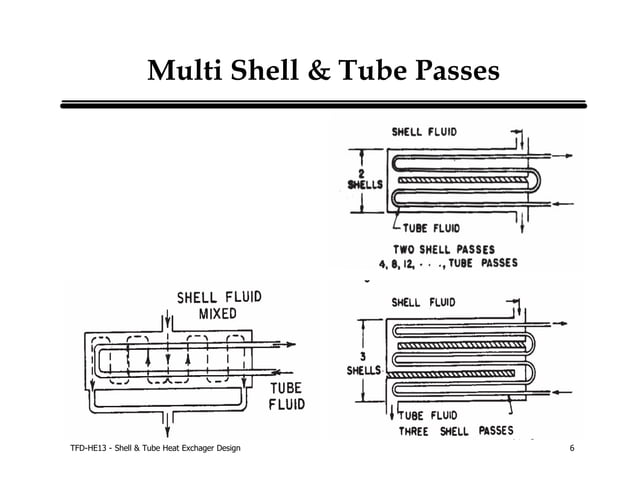 Multi Shell & Tube Passes

SHELL FLUID

2 SHELLS

TUBE FLUID

TWO SHELL PASSES
4, 8, 12, . . ., TUBE PASSES

SHELL FLUID MIXED

TUBE FLUID

SHELL FLUID

3 SHELLS

TUBE FLUID
THREE SHELL PASSES

TFD-HE13 - Shell & Tube Heat Exchager Design

6