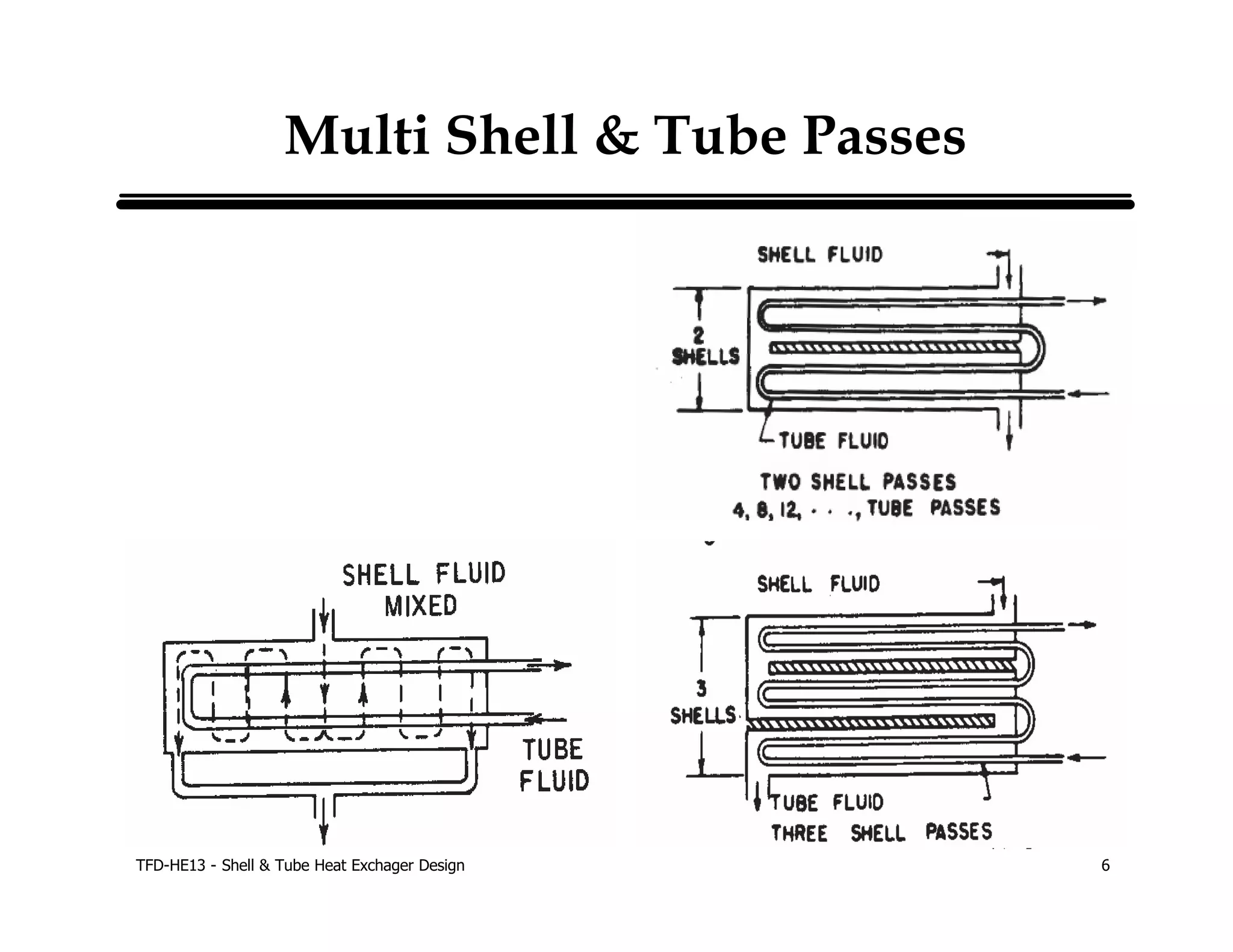 Multi Shell & Tube Passes

SHELL FLUID

2 SHELLS

TUBE FLUID

TWO SHELL PASSES
4, 8, 12, . . ., TUBE PASSES

SHELL FLUID
MIXED

TUBE FLUID

SHELL FLUID

3 SHELLS

TUBE FLUID
THREE SHELL PASSES

TFD-HE13 - Shell & Tube Heat Exchager Design

6