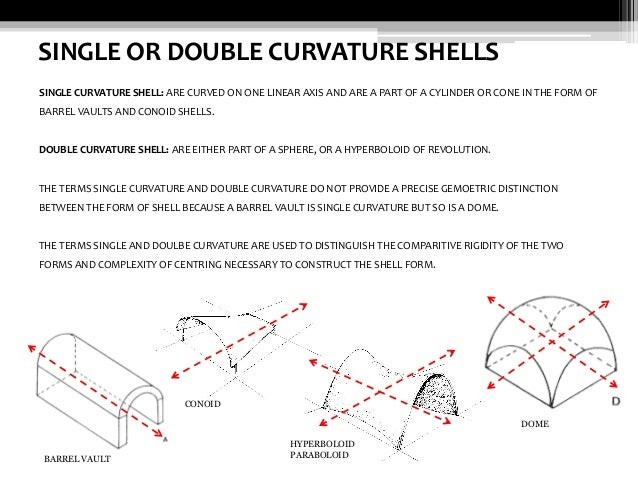 SINGLE OR DOUBLE CURVATURE SHELLS

SINGLE CURVATURE SHELL: ARE CURVED ON ONE LINEAR AXIS AND ARE A PART OF A CYLINDER OR CONE IN THE FORM OF BARREL VAULTS AND CONOID SHELLS.

DOUBLE CURVATURE SHELL: ARE EITHER PART OF A SPHERE, OR A HYPERBOLOID OF REVOLUTION.

THE TERMS SINGLE CURVATURE AND DOUBLE CURVATURE DO NOT PROVIDE A PRECISE GEMOETRIC DISTINCTION BETWEEN THE FORM OF SHELL BECAUSE A BARREL VAULT IS SINGLE CURVATURE BUT SO IS A DOME.

THE TERMS SINGLE AND DOULBE CURVATURE ARE USED TO DISTINGUISH THE COMPARITIVE RIGIDITY OF THE TWO FORMS AND COMPLEXITY OF CENTRING NECESSARY TO CONSTRUCT THE SHELL FORM.

A

BARREL VAULT

CONOID

HYPERBOLOID PARABOLOID

D

DOME