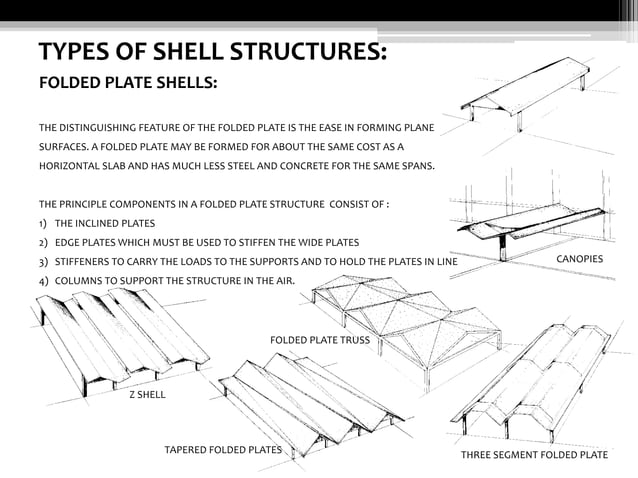 TYPES OF SHELL STRUCTURES:

FOLDED PLATE SHELLS:

THE DISTINGUISHING FEATURE OF THE FOLDED PLATE IS THE EASE IN FORMING PLANE SURFACES. A FOLDED PLATE MAY BE FORMED FOR ABOUT THE SAME COST AS A HORIZONTAL SLAB AND HAS MUCH LESS STEEL AND CONCRETE FOR THE SAME SPANS.

THE PRINCIPLE COMPONENTS IN A FOLDED PLATE STRUCTURE CONSIST OF :

1) THE INCLINED PLATES
2) EDGE PLATES WHICH MUST BE USED TO STIFFEN THE WIDE PLATES
3) STIFFENERS TO CARRY THE LOADS TO THE SUPPORTS AND TO HOLD THE PLATES IN LINE
4) COLUMNS TO SUPPORT THE STRUCTURE IN THE AIR.

CANOPIES

FOLDED PLATE TRUSS

Z SHELL

TAPERED FOLDED PLATES

THREE SEGMENT FOLDED PLATE