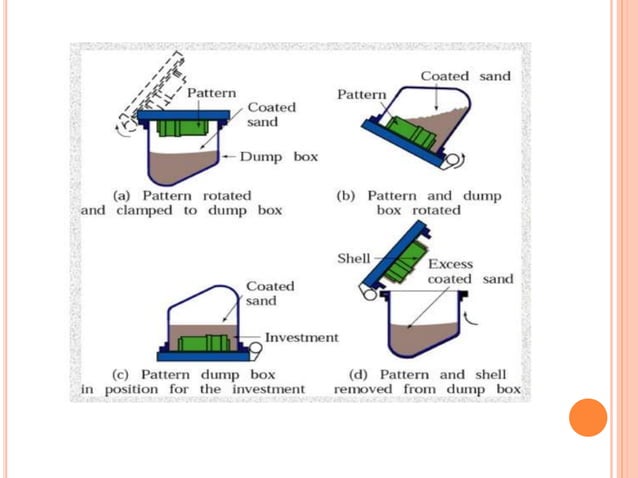 Pattern
Coated sand
Dump box

(a) Pattern rotated and clamped to dump box

Coated sand
Pattern

(b) Pattern and dump box rotated

Coated sand
Investment

(c) Pattern dump box in position for the investment

Shell
Excess coated sand

(d) Pattern and shell removed from dump box