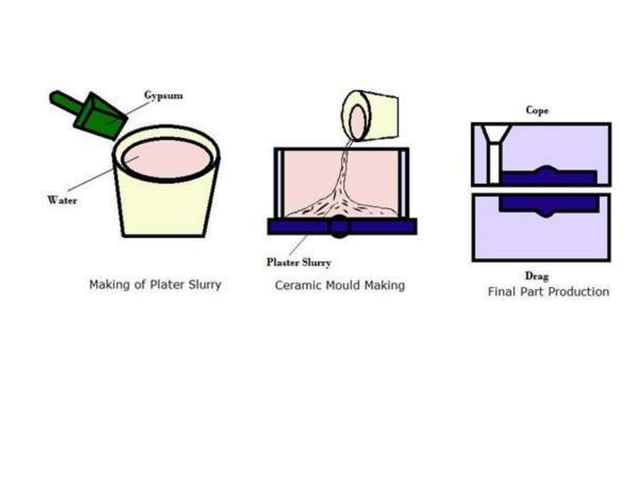 Gypsum

Water

Making of Plater Slurry

Plaster Slurry

Ceramic Mould Making

Cope

Drag

Final Part Production