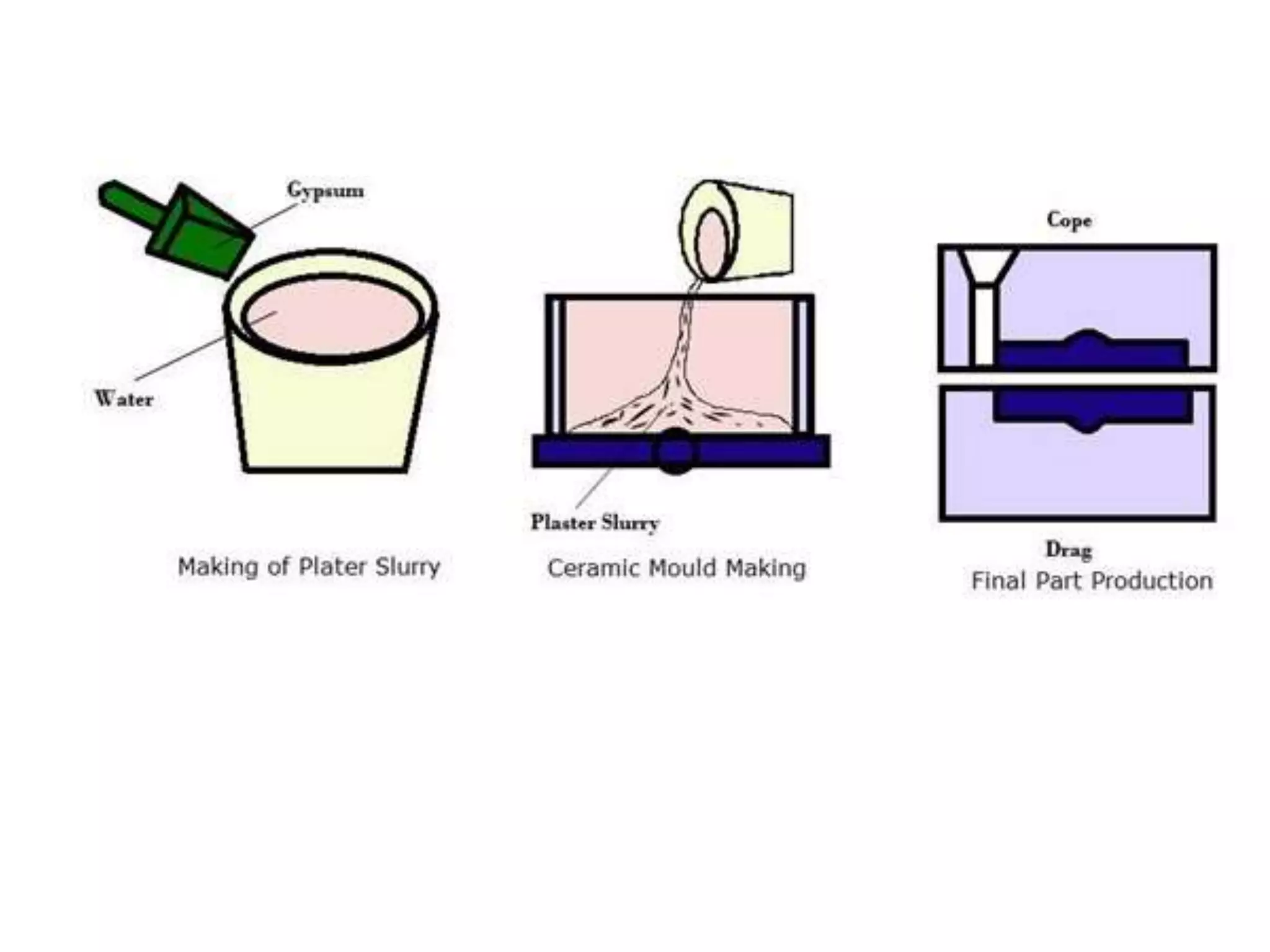 Gypsum

Water

Making of Plater Slurry

Plaster Slurry

Ceramic Mould Making

Cope

Drag

Final Part Production