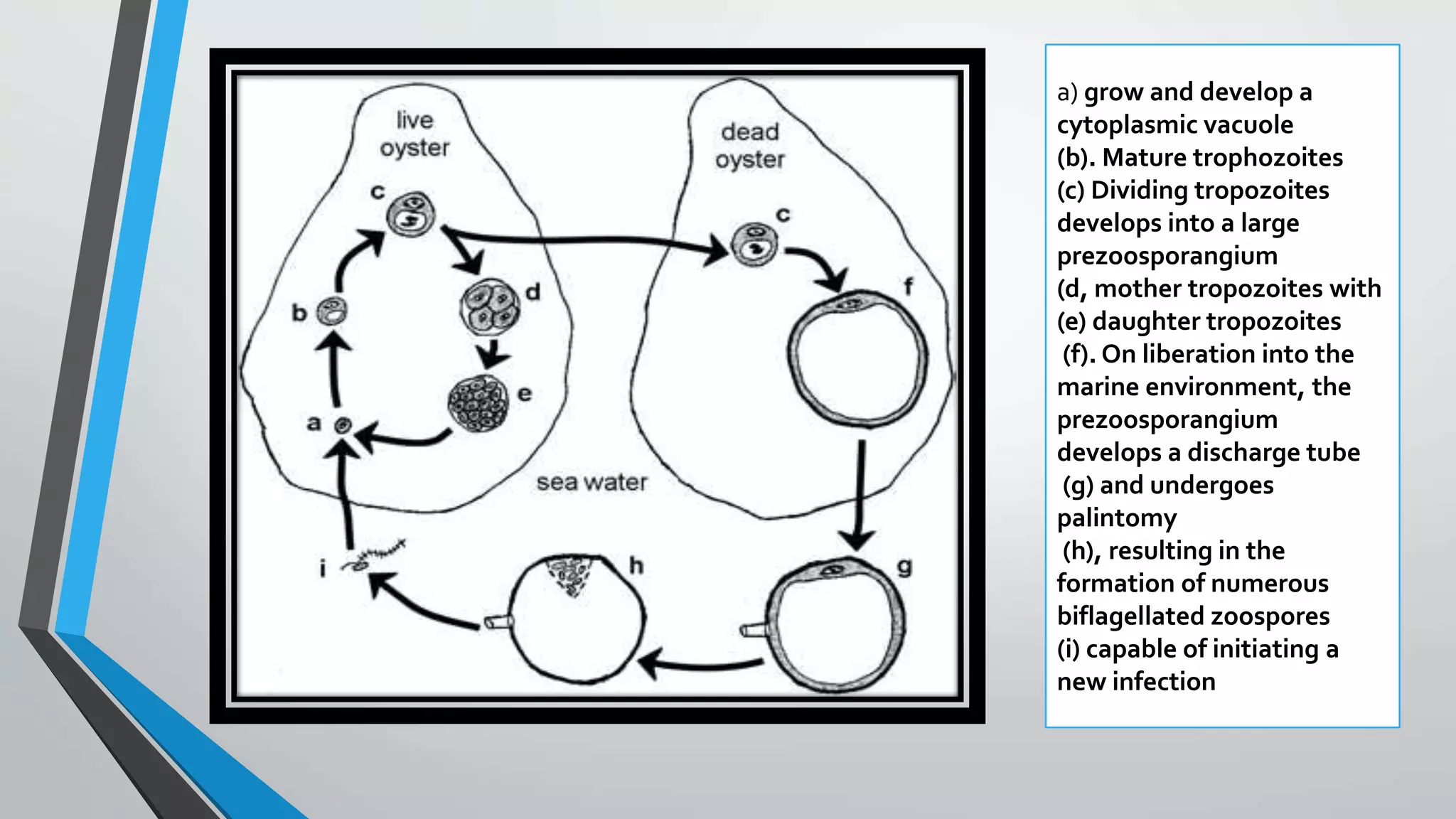 live oyster

dead oyster

c

c

b

d

f

e

a

sea water

i

h

g

a) grow and develop a cytoplasmic vacuole
(b). Mature trophozoites
(c) Dividing tropozoites develops into a large prezoosporangium
(d, mother tropozoites with
(e) daughter tropozoites
(f). On liberation into the marine environment, the prezoosporangium develops a discharge tube
(g) and undergoes palintomy
(h), resulting in the formation of numerous biflagellated zoospores
(i) capable of initiating a new infection