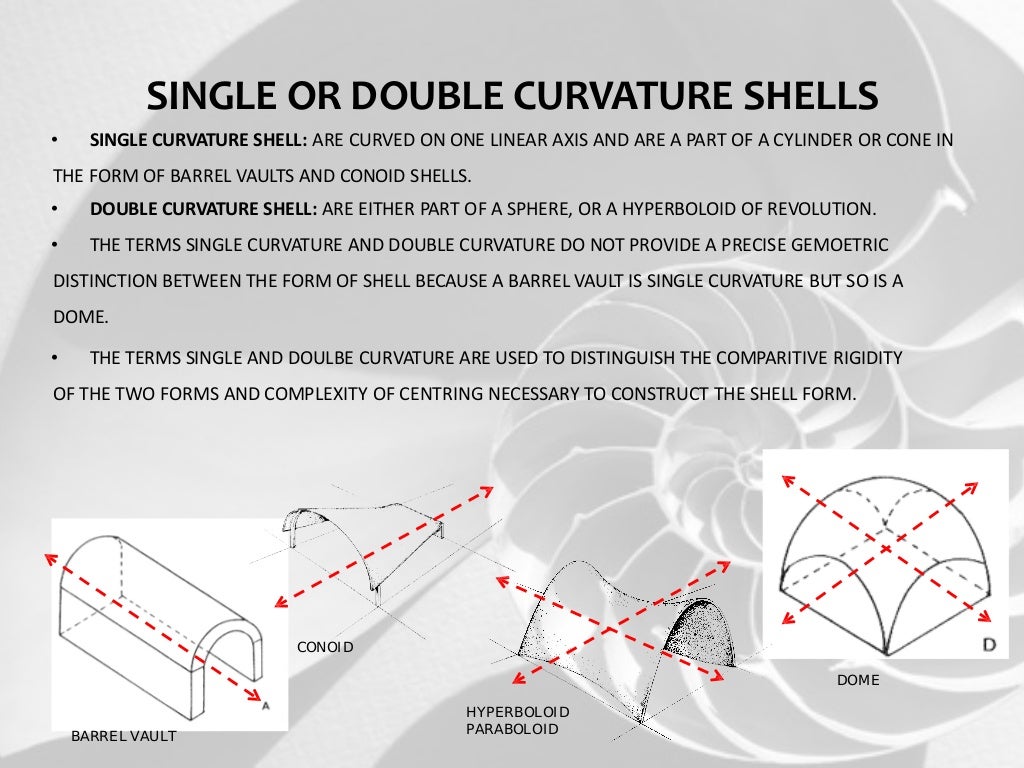 SINGLE OR DOUBLE CURVATURE SHELLS

• SINGLE CURVATURE SHELL: ARE CURVED ON ONE LINEAR AXIS AND ARE A PART OF A CYLINDER OR CONE IN THE FORM OF BARREL VAULTS AND CONOID SHELLS.

• DOUBLE CURVATURE SHELL: ARE EITHER PART OF A SPHERE, OR A HYPERBOLOID OF REVOLUTION.

• THE TERMS SINGLE CURVATURE AND DOUBLE CURVATURE DO NOT PROVIDE A PRECISE GEMOETRIC DISTINCTION BETWEEN THE FORM OF SHELL BECAUSE A BARREL VAULT IS SINGLE CURVATURE BUT SO IS A DOME.

• THE TERMS SINGLE AND DOULBE CURVATURE ARE USED TO DISTINGUISH THE COMPARITIVE RIGIDITY OF THE TWO FORMS AND COMPLEXITY OF CENTRING NECESSARY TO CONSTRUCT THE SHELL FORM.

A

BARREL VAULT

CONOID

HYPERBOLOID
PARABOLOID

D

DOME