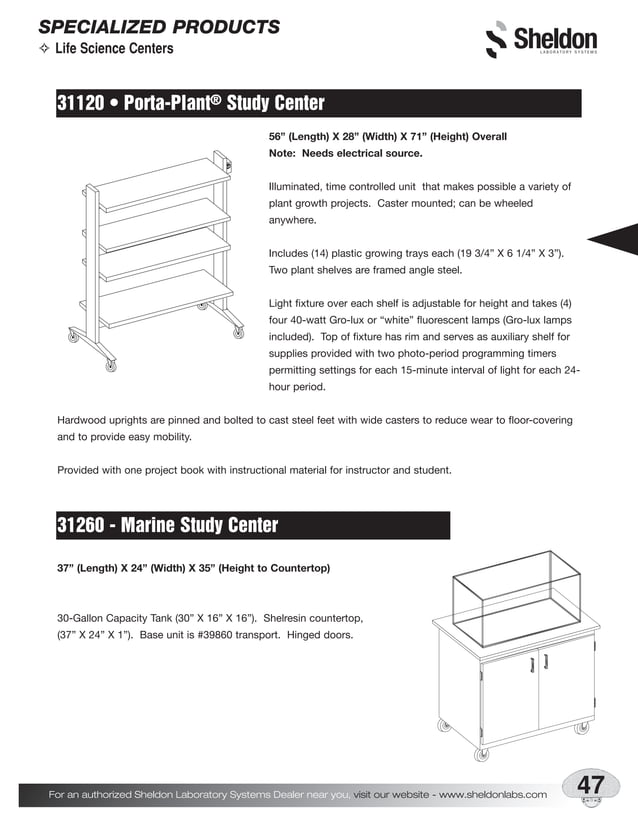 SPECIALIZED PRODUCTS
✧ Life Science Centers

Sheldon
LABORATORY SYSTEMS

31120 • Porta-Plant® Study Center

56" (Length) X 28" (Width) X 71" (Height) Overall
Note: Needs electrical source.

Illuminated, time controlled unit that makes possible a variety of plant growth projects. Caster mounted; can be wheeled anywhere.

Includes (14) plastic growing trays each (19 3/4" X 6 1/4" X 3"). Two plant shelves are framed angle steel.

Light fixture over each shelf is adjustable for height and takes (4) four 40-watt Gro-lux or "white" fluorescent lamps (Gro-lux lamps included). Top of fixture has rim and serves as auxiliary shelf for supplies provided with two photo-period programming timers permitting settings for each 15-minute interval of light for each 24-hour period.

Hardwood uprights are pinned and bolted to cast steel feet with wide casters to reduce wear to floor-covering and to provide easy mobility.

Provided with one project book with instructional material for instructor and student.

31260 - Marine Study Center

37" (Length) X 24" (Width) X 35" (Height to Countertop)

30-Gallon Capacity Tank (30" X 16" X 16"). Shelresin countertop, (37" X 24" X 1"). Base unit is #39860 transport. Hinged doors.

For an authorized Sheldon Laboratory Systems Dealer near you, visit our website - www.sheldonlabs.com

47