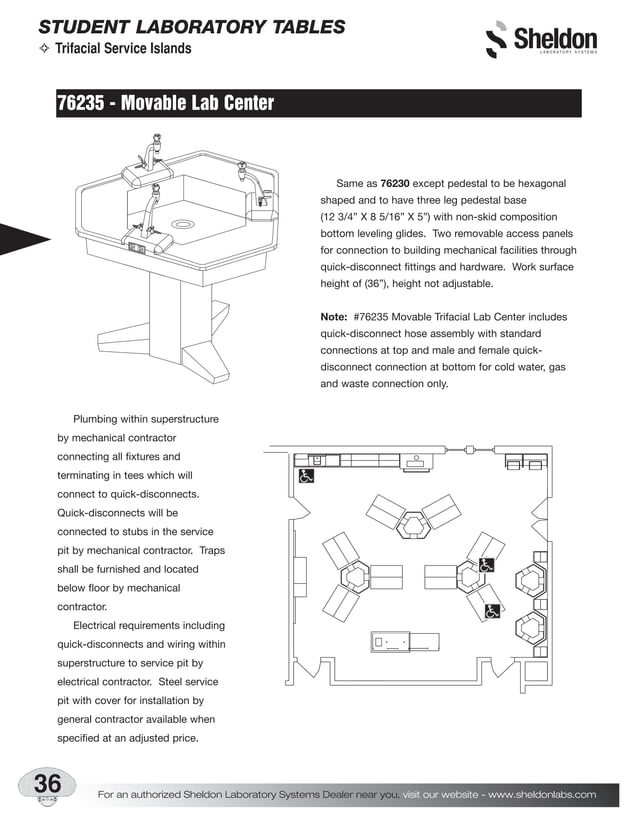 STUDENT LABORATORY TABLES
✧ Trifacial Service Islands

Sheldon
LABORATORY SYSTEMS

76235 - Movable Lab Center

Same as 76230 except pedestal to be hexagonal shaped and to have three leg pedestal base (12 3/4" X 8 5/16" X 5") with non-skid composition bottom leveling glides. Two removable access panels for connection to building mechanical facilities through quick-disconnect fittings and hardware. Work surface height of (36"), height not adjustable.

Note: #76235 Movable Trifacial Lab Center includes quick-disconnect hose assembly with standard connections at top and male and female quick-disconnect connection at bottom for cold water, gas and waste connection only.

Plumbing within superstructure by mechanical contractor connecting all fixtures and terminating in tees which will connect to quick-disconnects. Quick-disconnects will be connected to stubs in the service pit by mechanical contractor. Traps shall be furnished and located below floor by mechanical contractor.

Electrical requirements including quick-disconnects and wiring within superstructure to service pit by electrical contractor. Steel service pit with cover for installation by general contractor available when specified at an adjusted price.

36

For an authorized Sheldon Laboratory Systems Dealer near you, visit our website - www.sheldonlabs.com