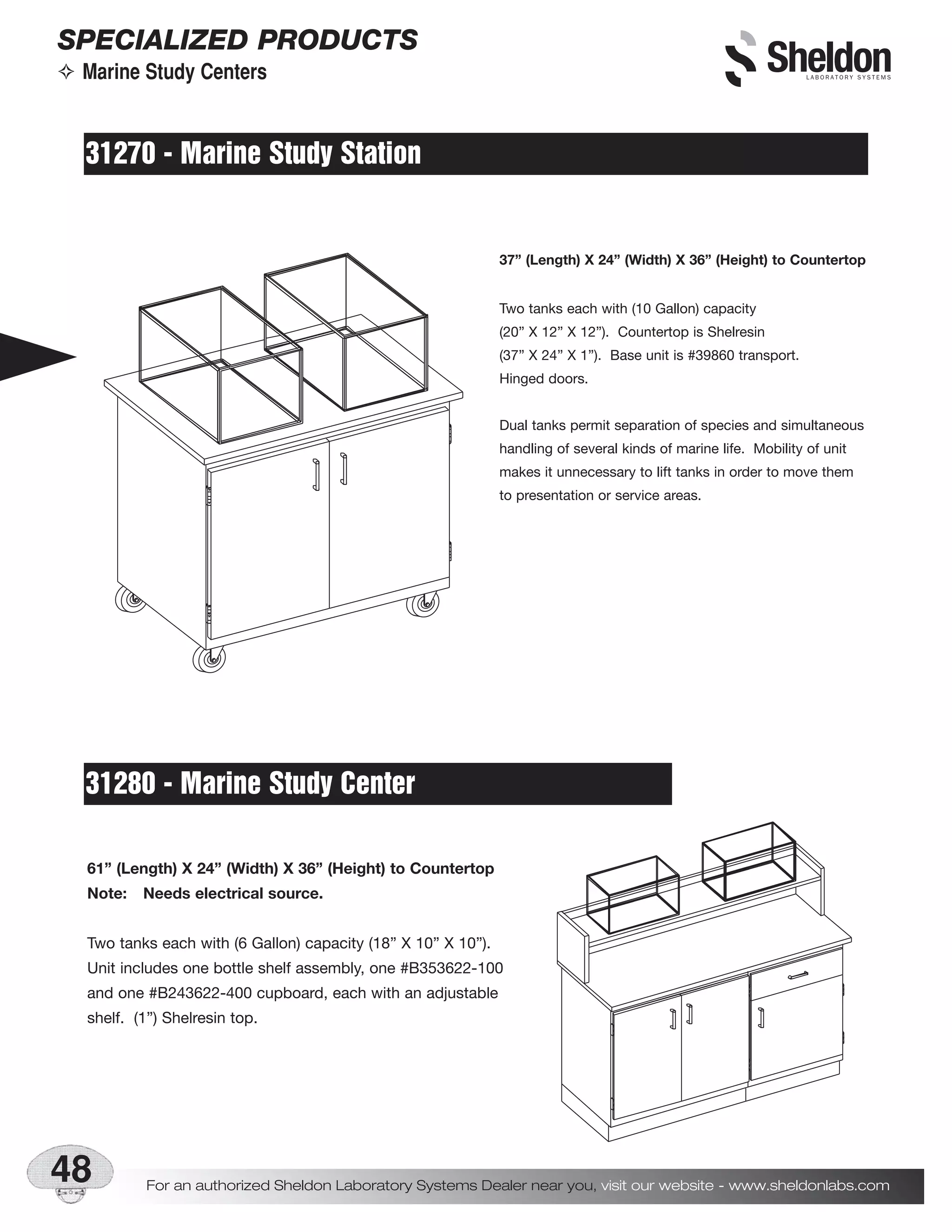 SPECIALIZED PRODUCTS
✧ Marine Study Centers

Sheldon
LABORATORY SYSTEMS

31270 - Marine Study Station

37” (Length) X 24” (Width) X 36” (Height) to Countertop

Two tanks each with (10 Gallon) capacity (20” X 12” X 12”). Countertop is Shelresin (37” X 24” X 1”). Base unit is #39860 transport. Hinged doors.

Dual tanks permit separation of species and simultaneous handling of several kinds of marine life. Mobility of unit makes it unnecessary to lift tanks in order to move them to presentation or service areas.

31280 - Marine Study Center

61” (Length) X 24” (Width) X 36” (Height) to Countertop
Note: Needs electrical source.

Two tanks each with (6 Gallon) capacity (18” X 10” X 10”). Unit includes one bottle shelf assembly, one #B353622-100 and one #B243622-400 cupboard, each with an adjustable shelf. (1”) Shelresin top.

48

For an authorized Sheldon Laboratory Systems Dealer near you, visit our website - www.sheldonlabs.com