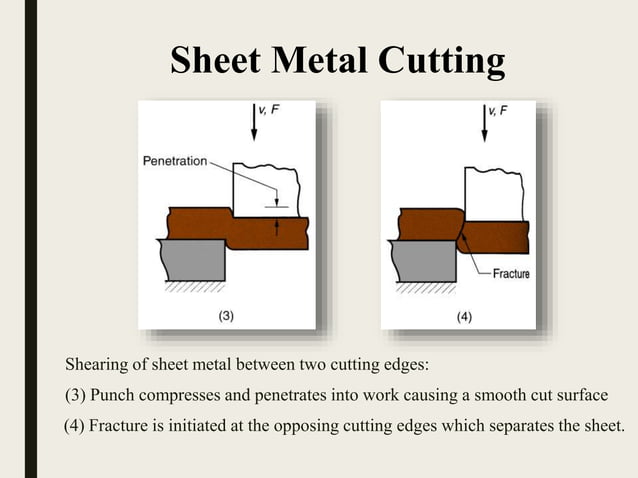 Sheet Metal Cutting

v, F

Penetration

(3)

v, F

Fracture

(4)

Shearing of sheet metal between two cutting edges:

(3) Punch compresses and penetrates into work causing a smooth cut surface

(4) Fracture is initiated at the opposing cutting edges which separates the sheet.