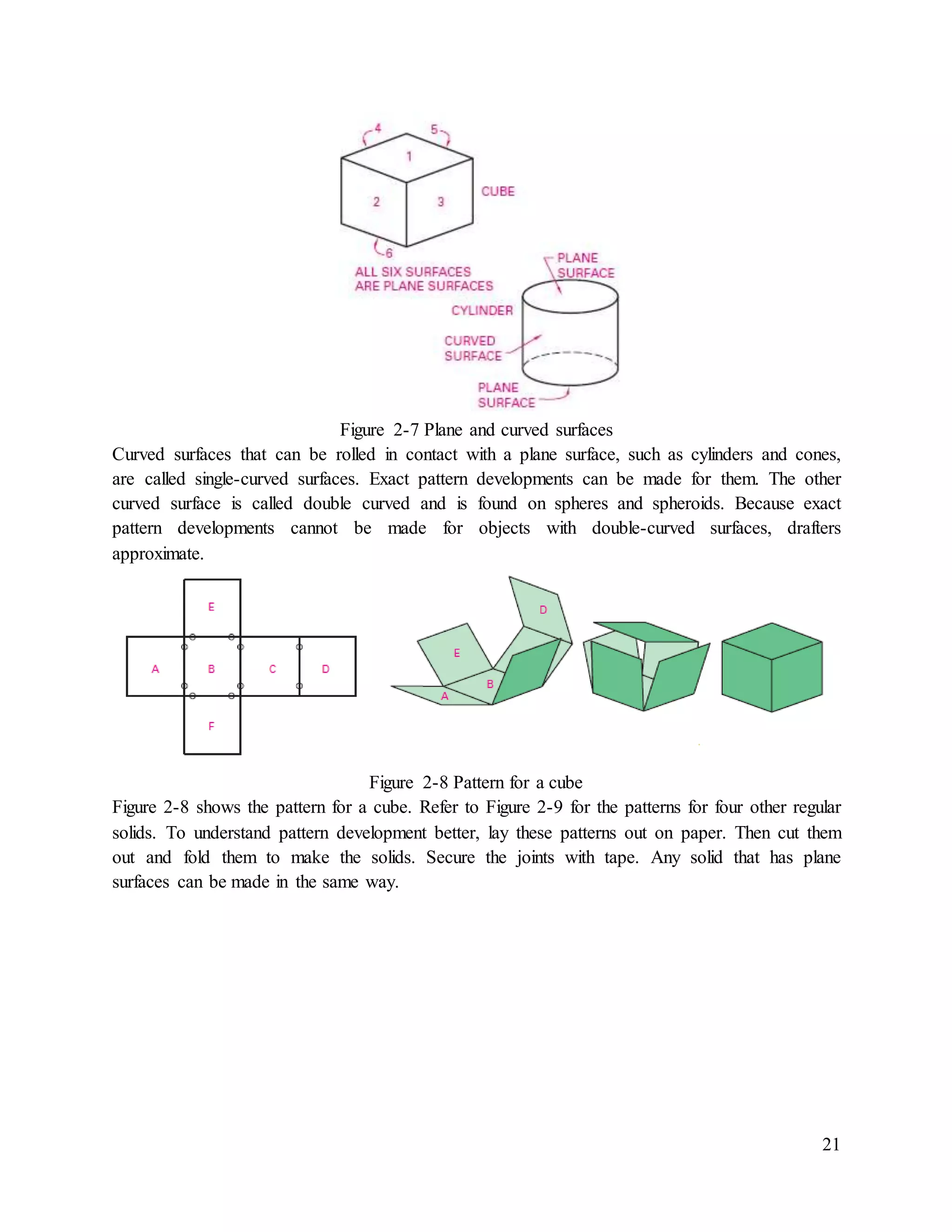 4
5
1
2
3
CUBE
6
ALL SIX SURFACES ARE PLANE SURFACES
PLANE SURFACE
CYLINDER
CURVED SURFACE
PLANE SURFACE

Figure 2-7 Plane and curved surfaces

Curved surfaces that can be rolled in contact with a plane surface, such as cylinders and cones, are called single-curved surfaces. Exact pattern developments can be made for them. The other curved surface is called double curved and is found on spheres and spheroids. Because exact pattern developments cannot be made for objects with double-curved surfaces, drafters approximate.

E
A
B
C
D
F
D
E
B
A

Figure 2-8 Pattern for a cube

Figure 2-8 shows the pattern for a cube. Refer to Figure 2-9 for the patterns for four other regular solids. To understand pattern development better, lay these patterns out on paper. Then cut them out and fold them to make the solids. Secure the joints with tape. Any solid that has plane surfaces can be made in the same way.

21