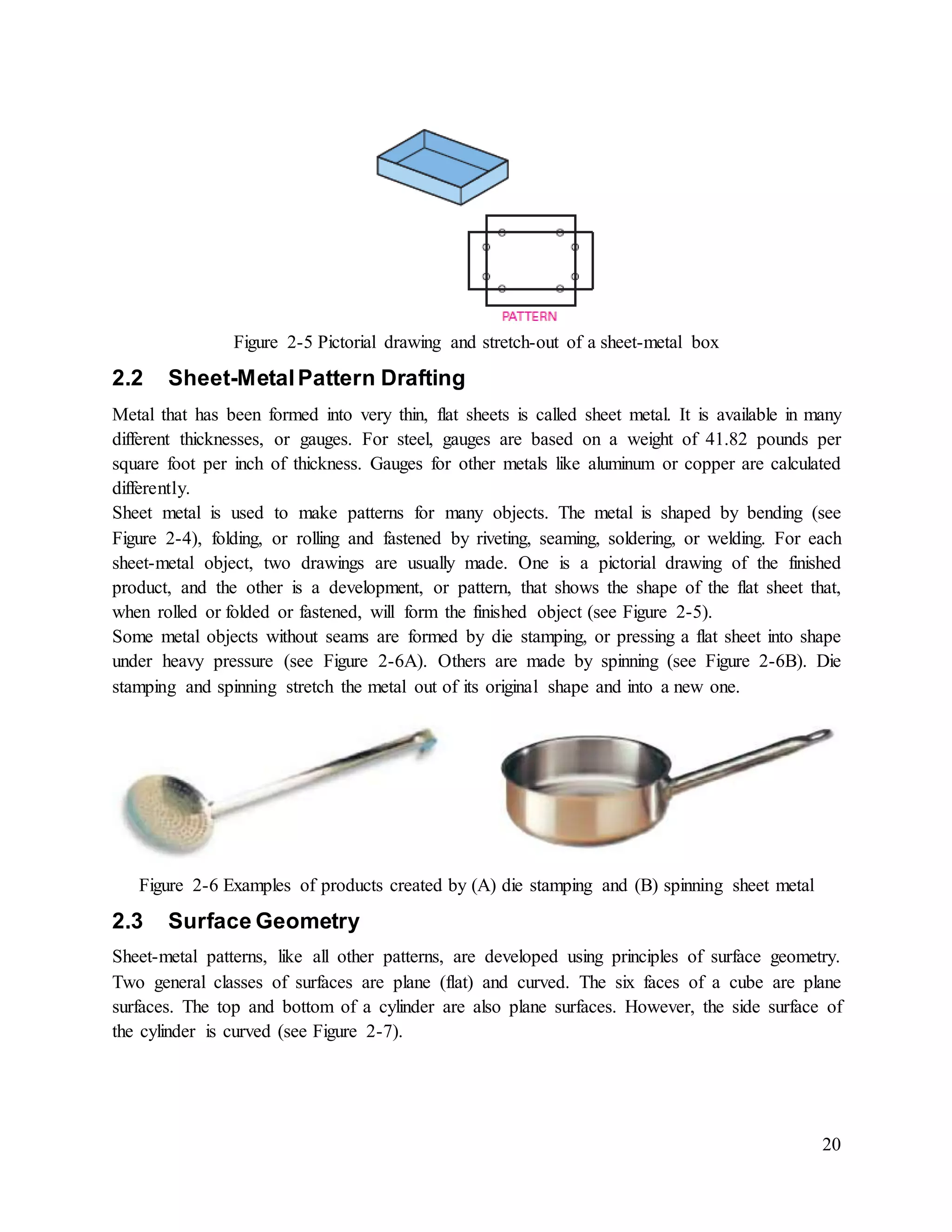 PATTERN

Figure 2-5 Pictorial drawing and stretch-out of a sheet-metal box

2.2 Sheet-Metal Pattern Drafting

Metal that has been formed into very thin, flat sheets is called sheet metal. It is available in many different thicknesses, or gauges. For steel, gauges are based on a weight of 41.82 pounds per square foot per inch of thickness. Gauges for other metals like aluminum or copper are calculated differently.

Sheet metal is used to make patterns for many objects. The metal is shaped by bending (see Figure 2-4), folding, or rolling and fastened by riveting, seaming, soldering, or welding. For each sheet-metal object, two drawings are usually made. One is a pictorial drawing of the finished product, and the other is a development, or pattern, that shows the shape of the flat sheet that, when rolled or folded or fastened, will form the finished object (see Figure 2-5).

Some metal objects without seams are formed by die stamping, or pressing a flat sheet into shape under heavy pressure (see Figure 2-6A). Others are made by spinning (see Figure 2-6B). Die stamping and spinning stretch the metal out of its original shape and into a new one.

Figure 2-6 Examples of products created by (A) die stamping and (B) spinning sheet metal

2.3 Surface Geometry

Sheet-metal patterns, like all other patterns, are developed using principles of surface geometry. Two general classes of surfaces are plane (flat) and curved. The six faces of a cube are plane surfaces. The top and bottom of a cylinder are also plane surfaces. However, the side surface of the cylinder is curved (see Figure 2-7).

20