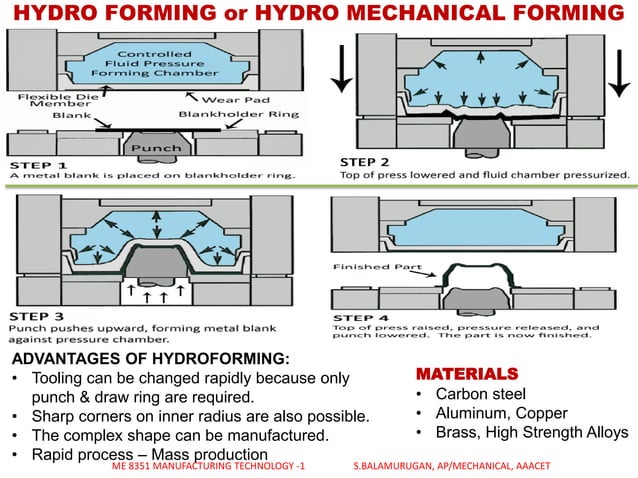 HYDRO FORMING or HYDRO MECHANICAL FORMING

Controlled Fluid Pressure Forming Chamber

Flexible Die Member

Wear Pad

Blank

Blankholder Ring

Punch

STEP 1
A metal blank is placed on blankholder ring.

STEP 2
Top of press lowered and fluid chamber pressurized.

STEP 3
Punch pushes upward, forming metal blank against pressure chamber.

Finished Part

STEP 4
Top of press raised, pressure released, and punch lowered. The part is now finished.

ADVANTAGES OF HYDROFORMING:
• Tooling can be changed rapidly because only punch & draw ring are required.
• Sharp corners on inner radius are also possible.
• The complex shape can be manufactured.
• Rapid process – Mass production

MATERIALS
• Carbon steel
• Aluminum, Copper
• Brass, High Strength Alloys

ME 8351 MANUFACTURING TECHNOLOGY -1 S.BALAMURUGAN, AP/MECHANICAL, AAACET